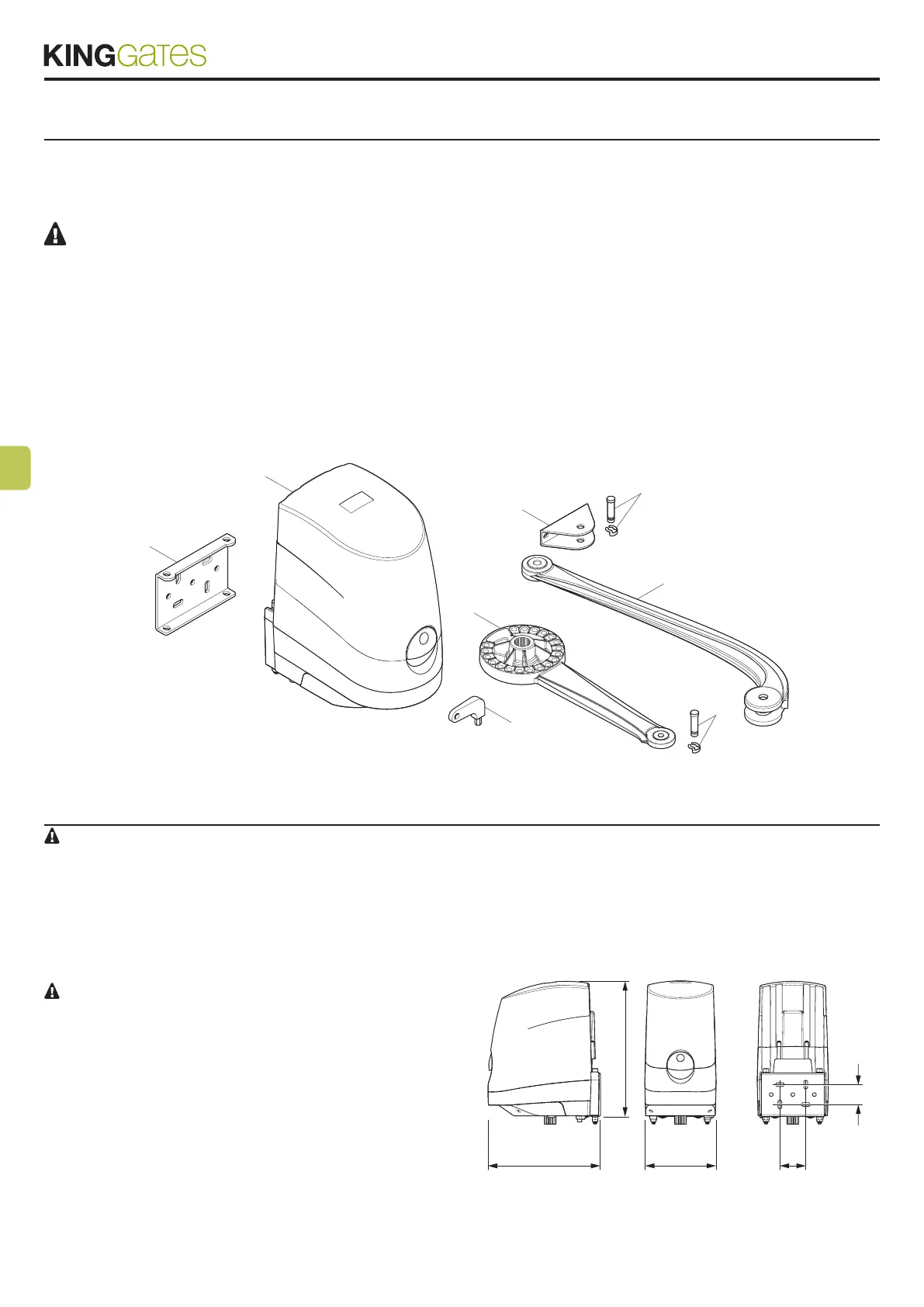 KINGGates