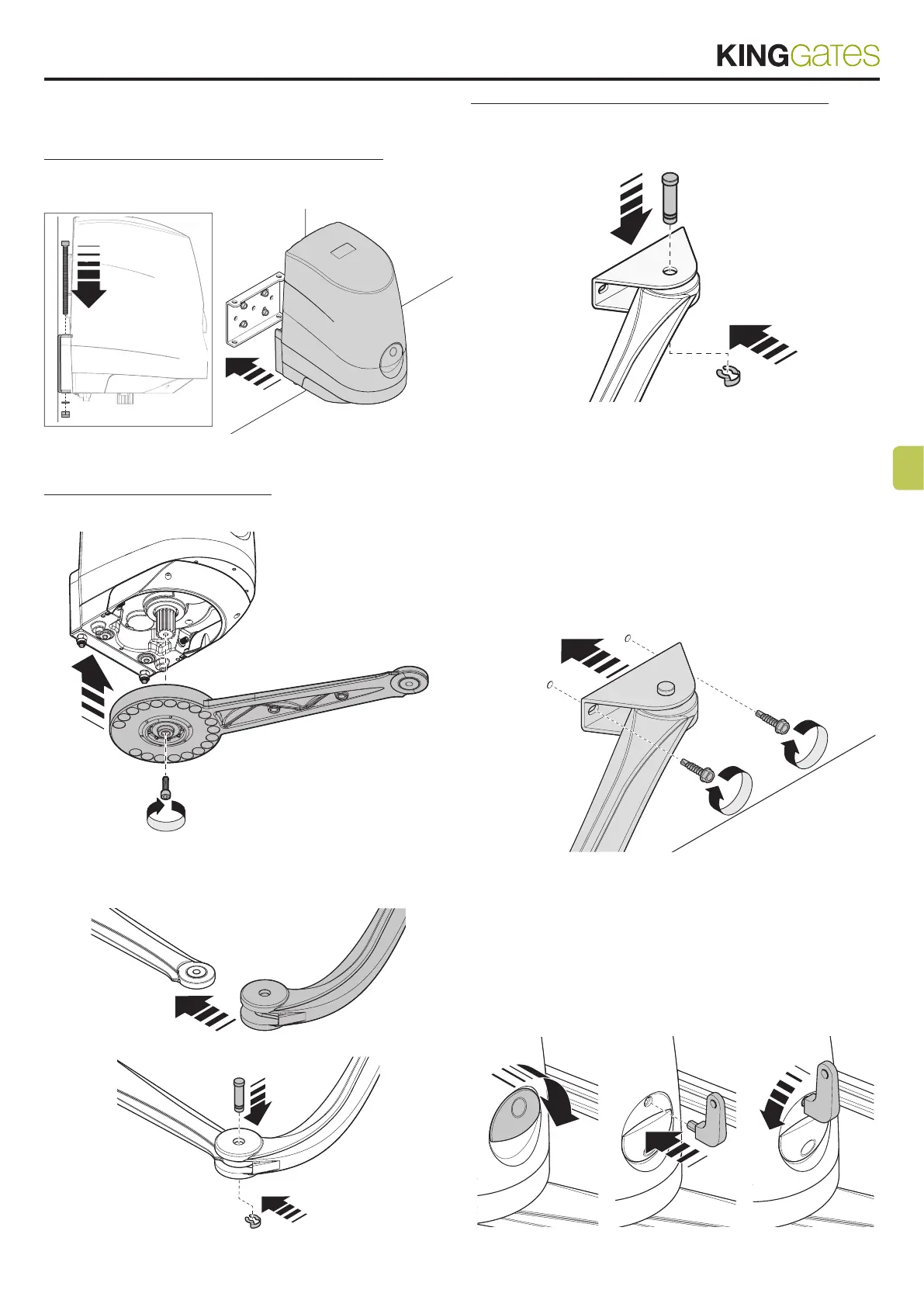 KINGGates