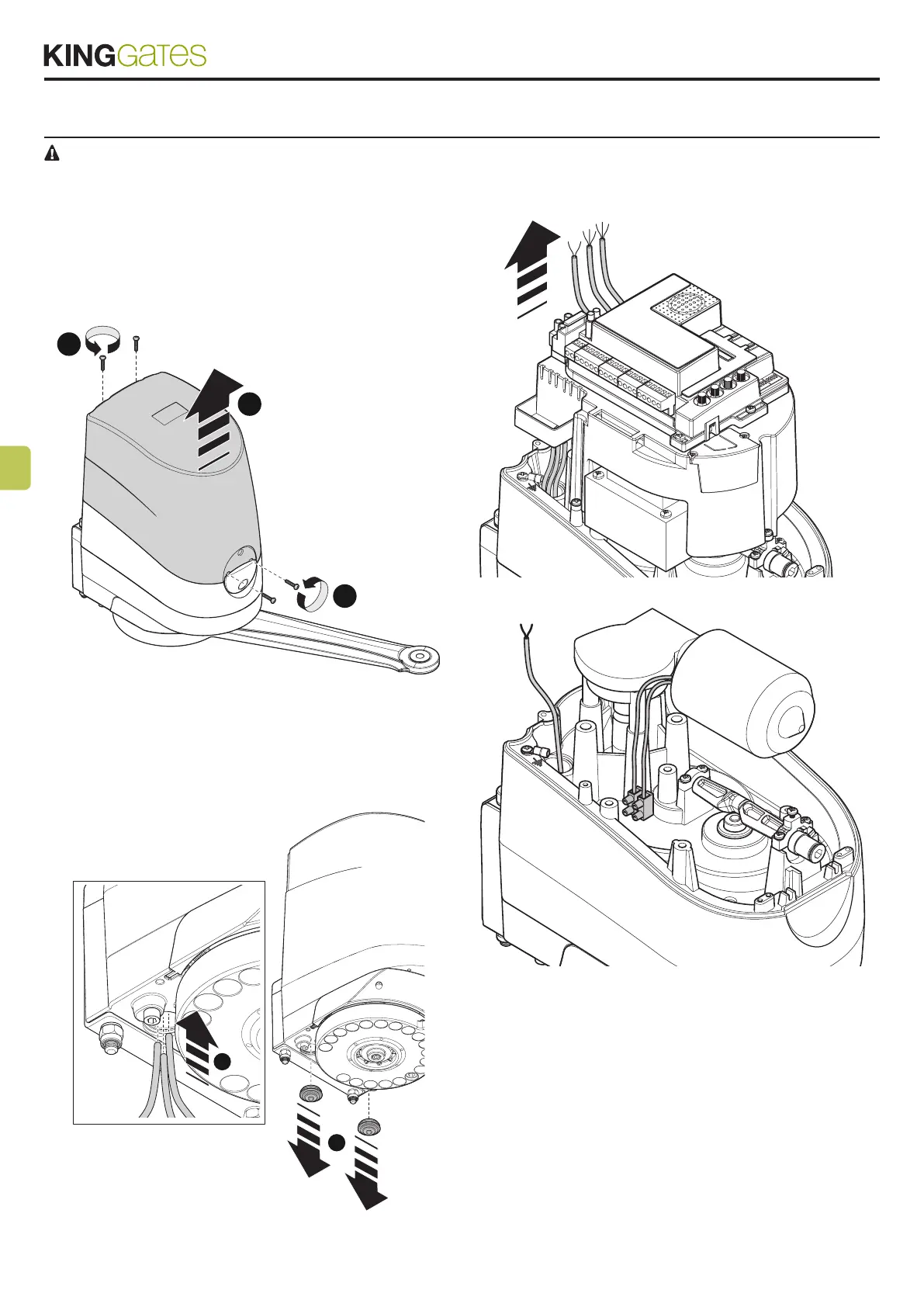 KINGGates