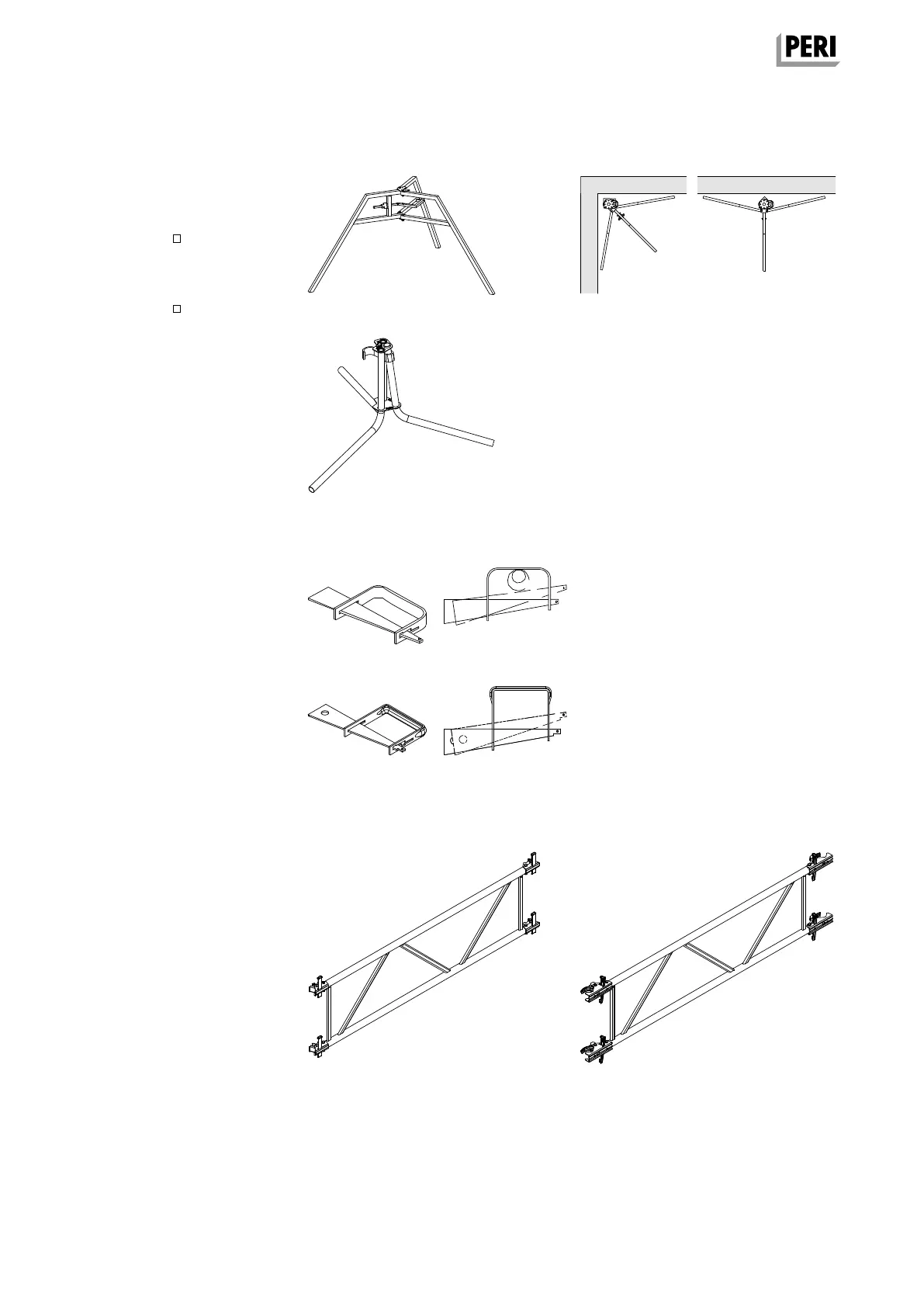 PERI