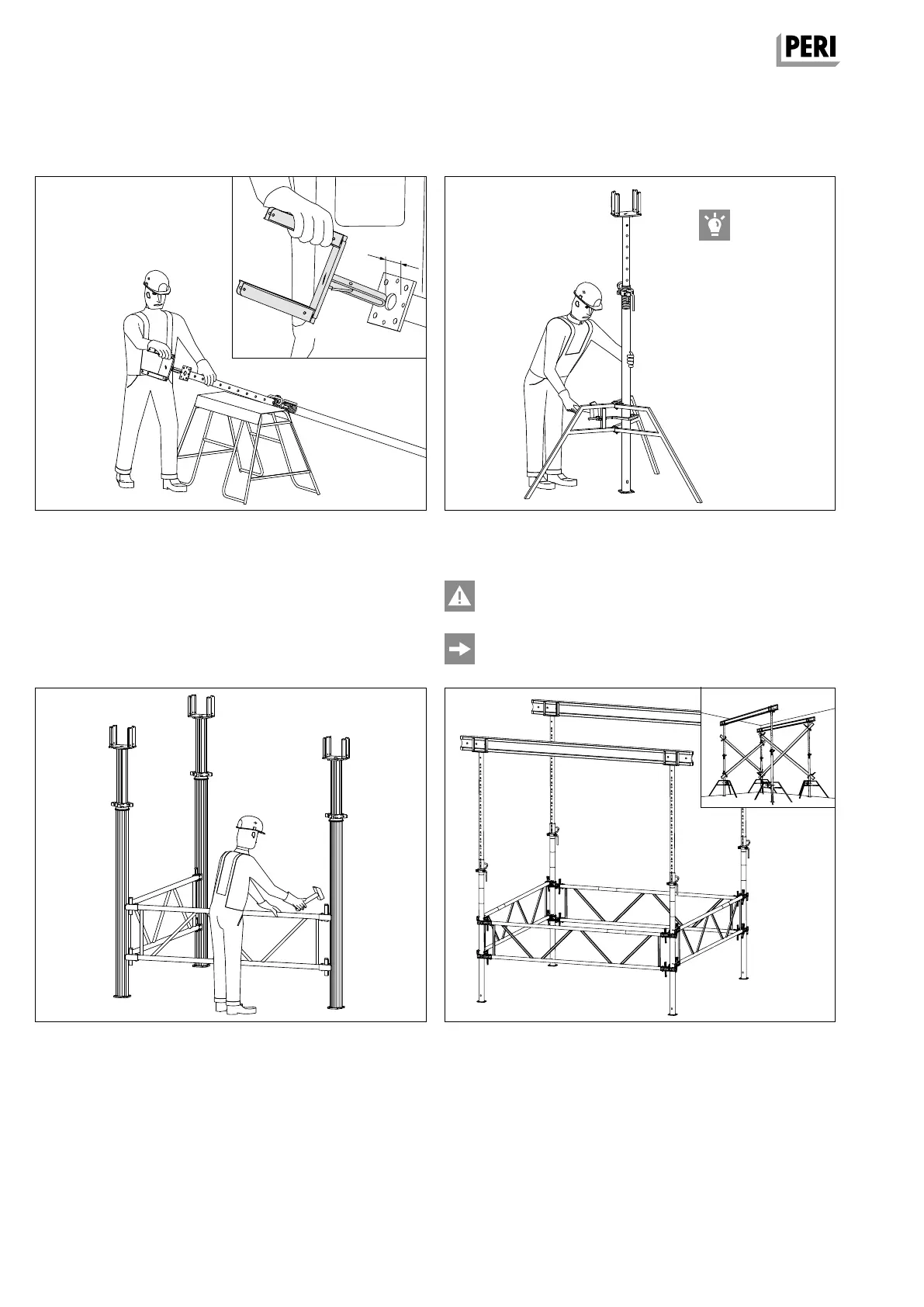 PERI