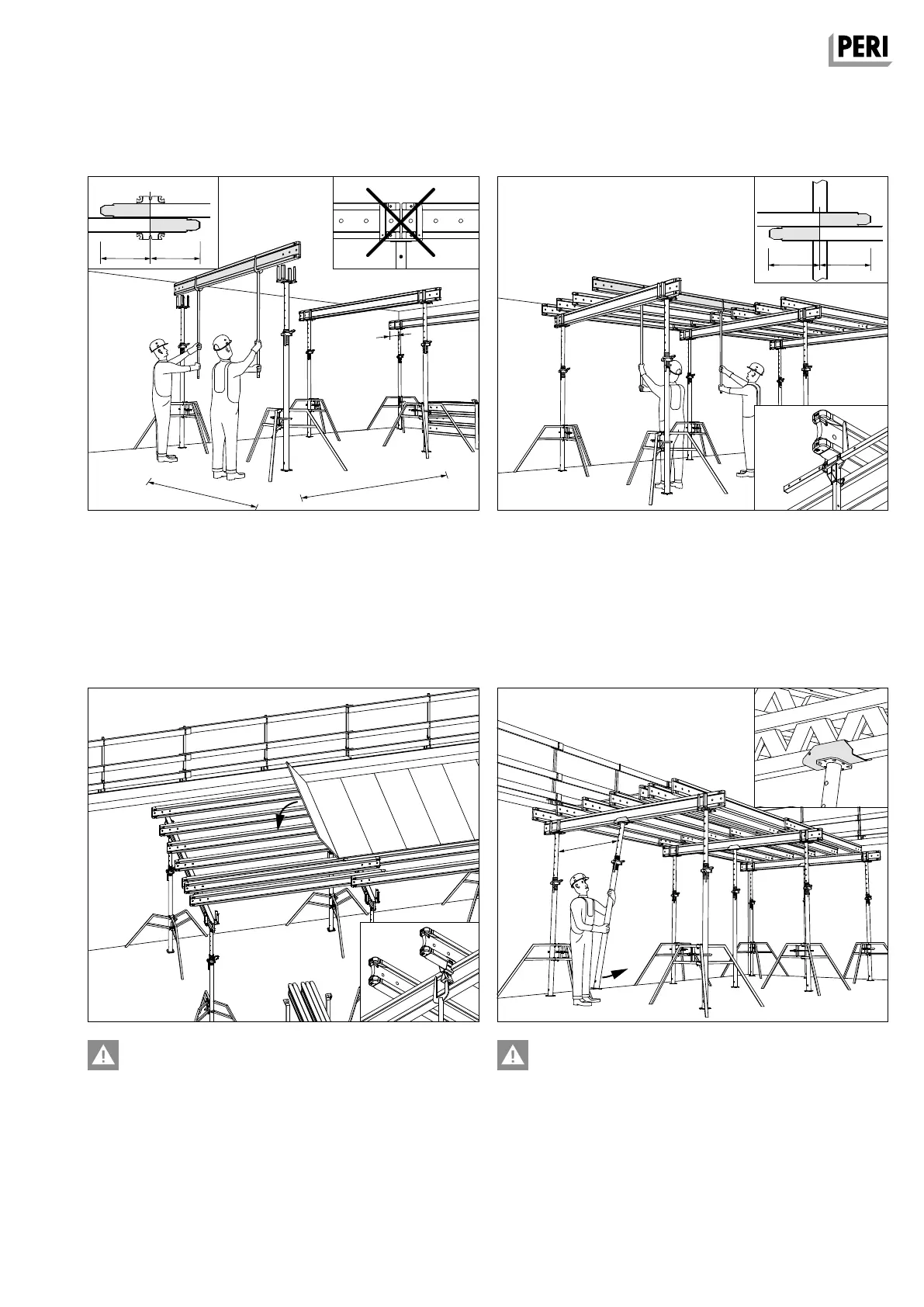 PERI