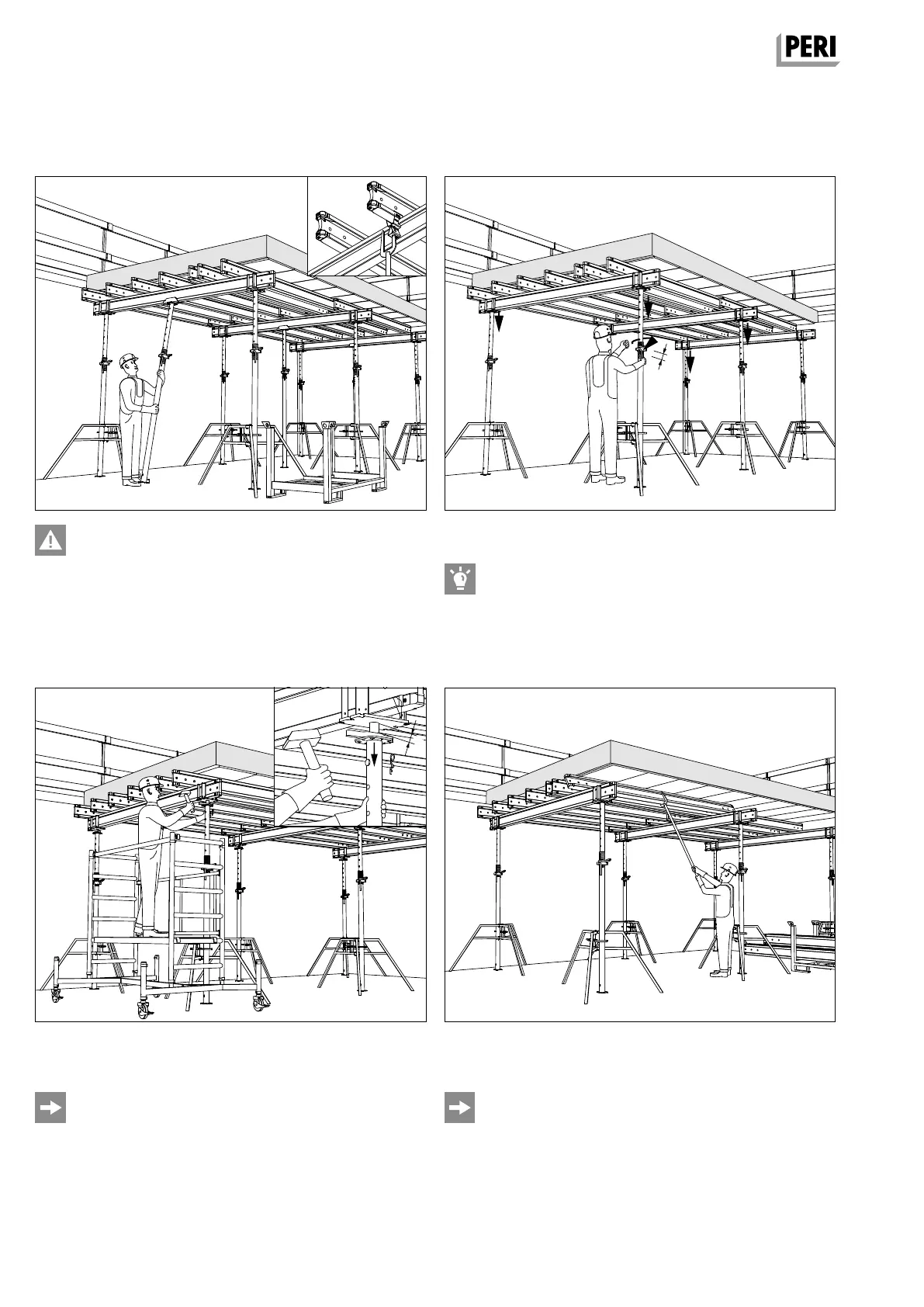 PERI