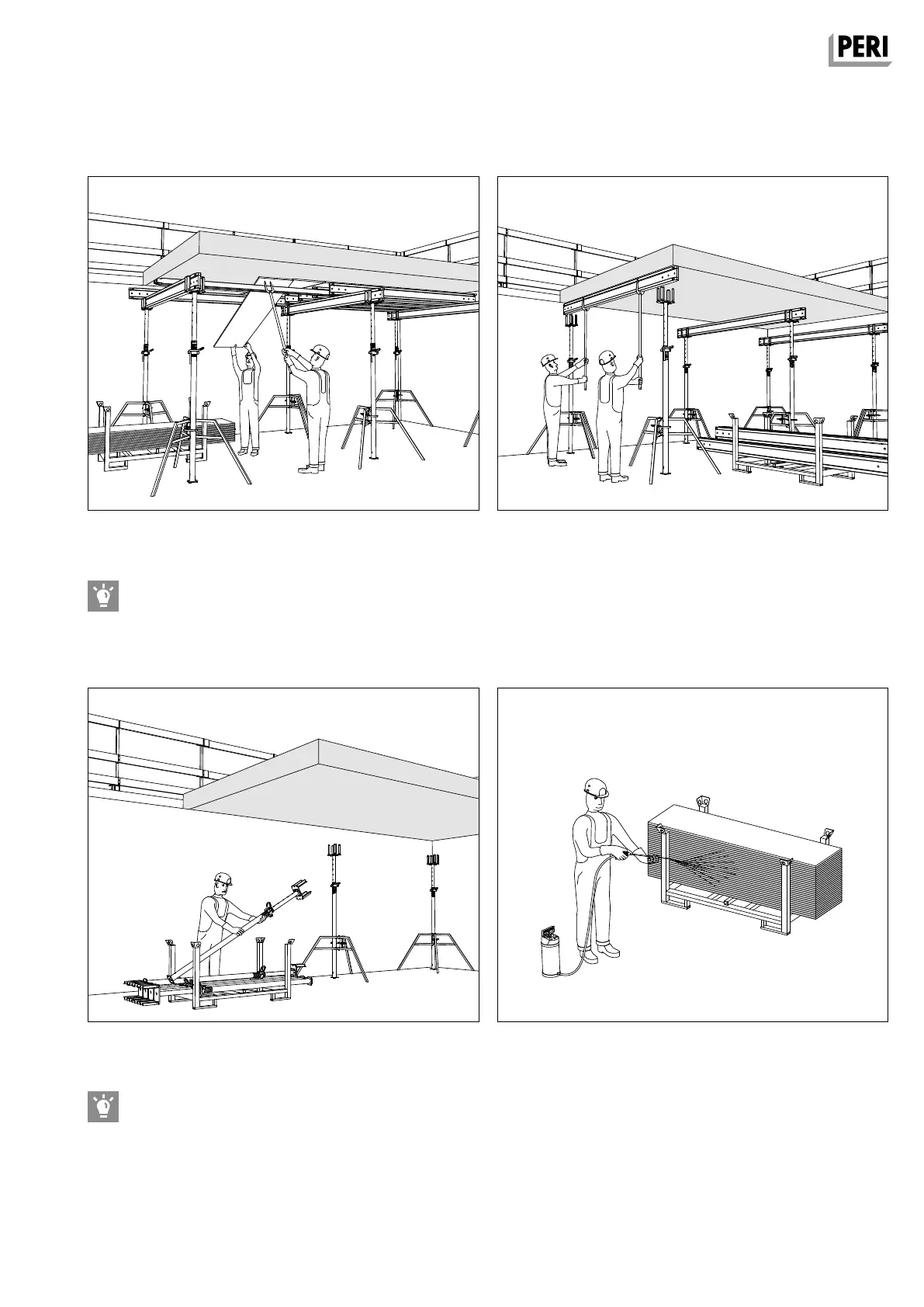 PERI