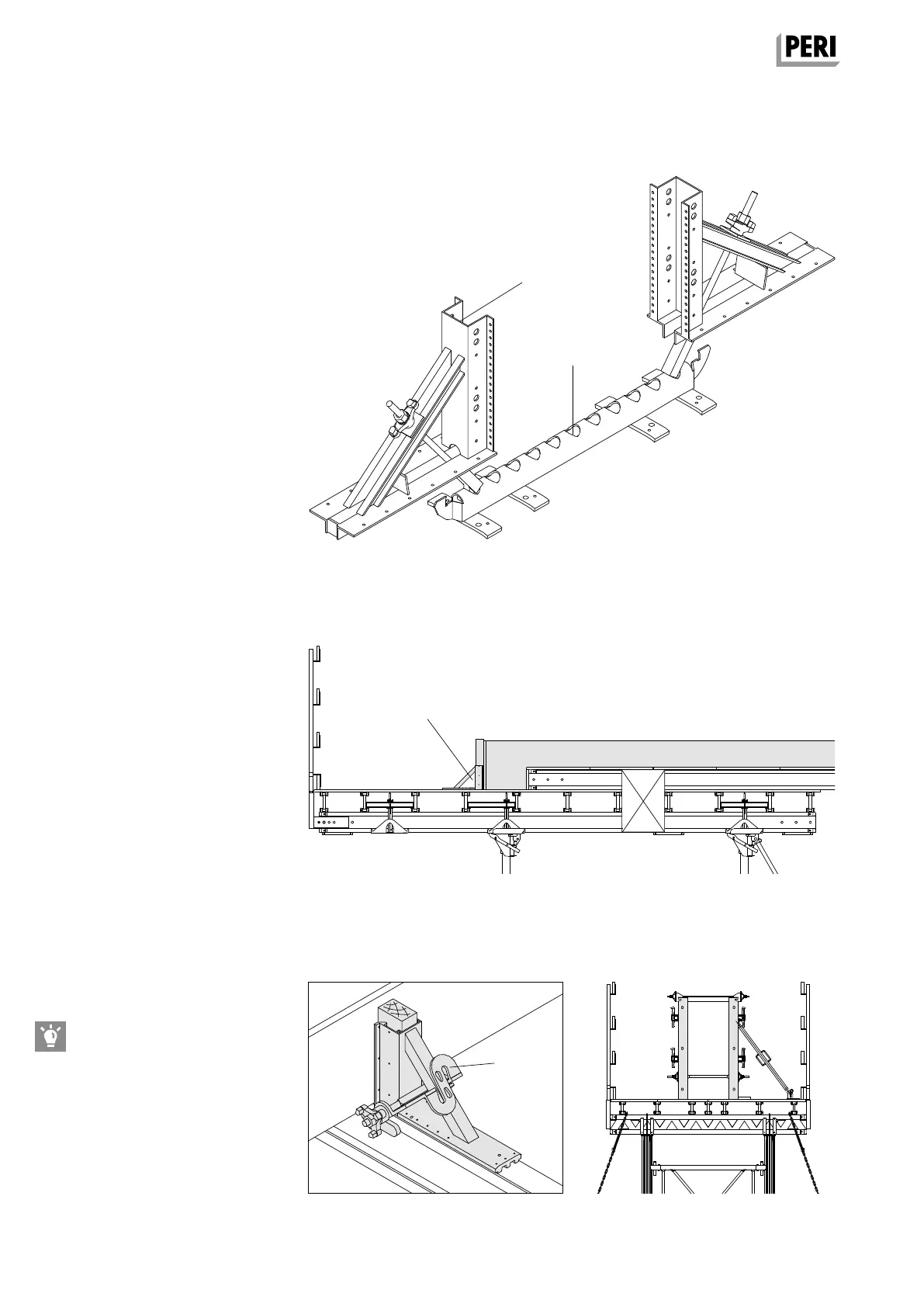 PERI