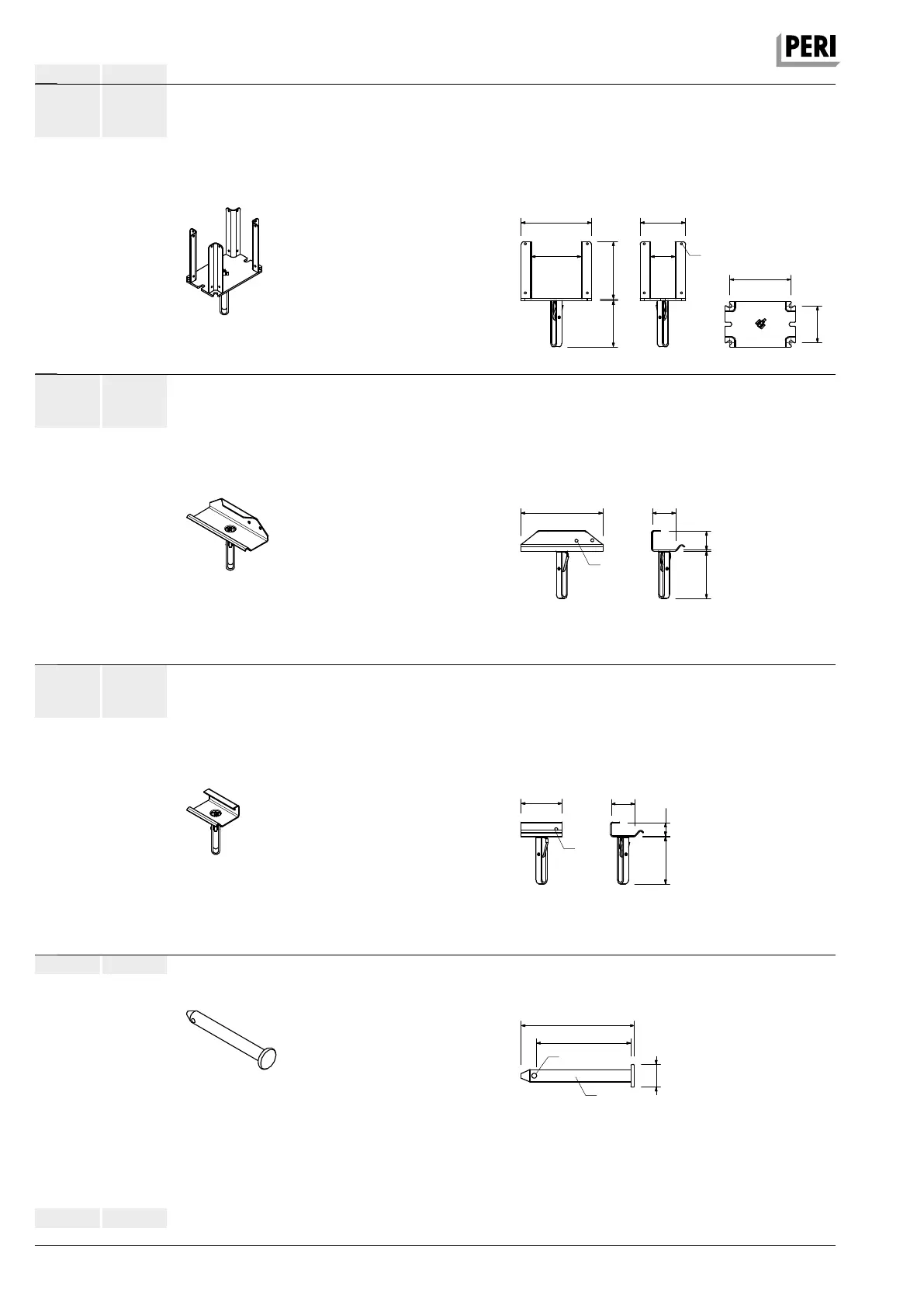 PERI