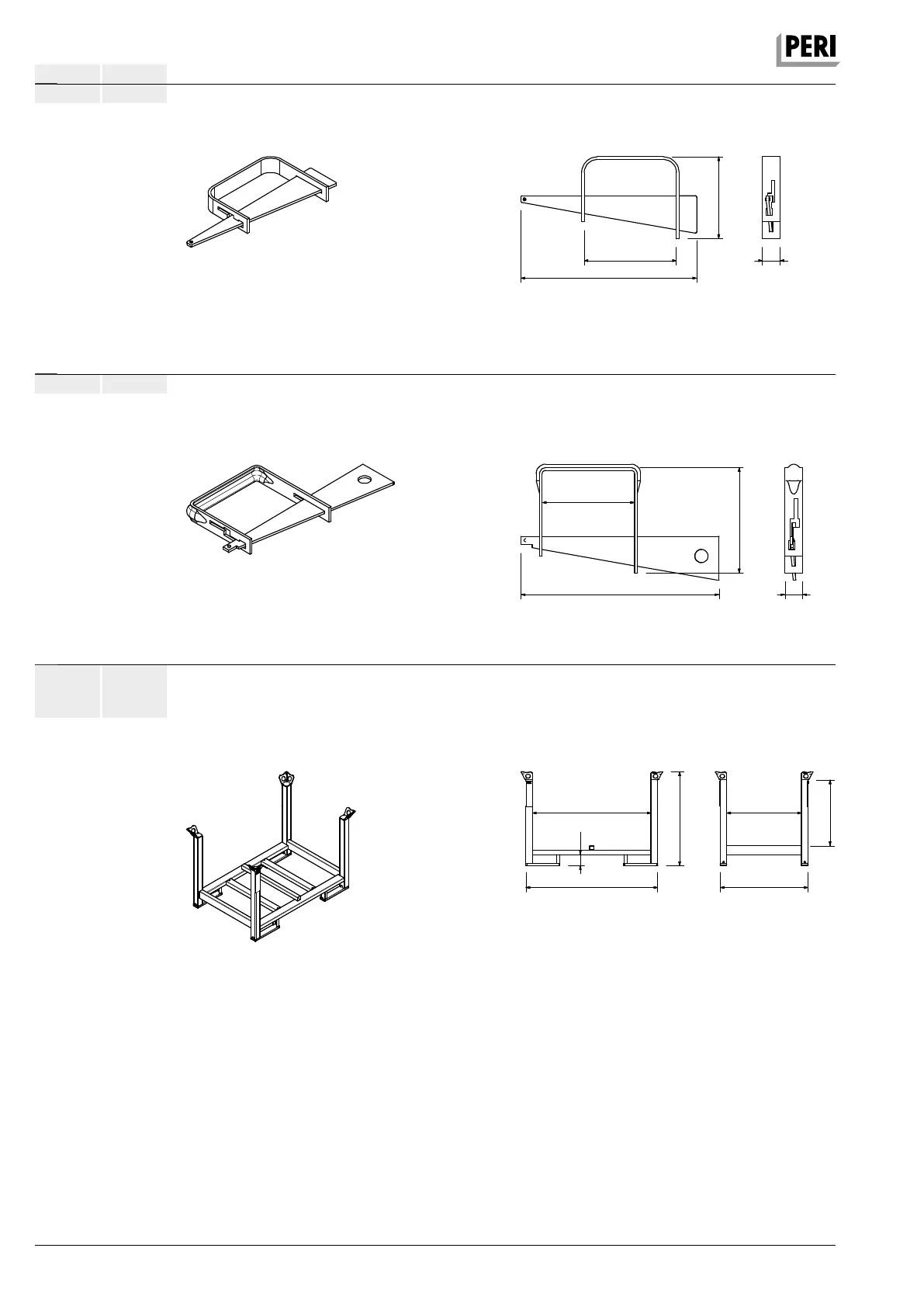 PERI