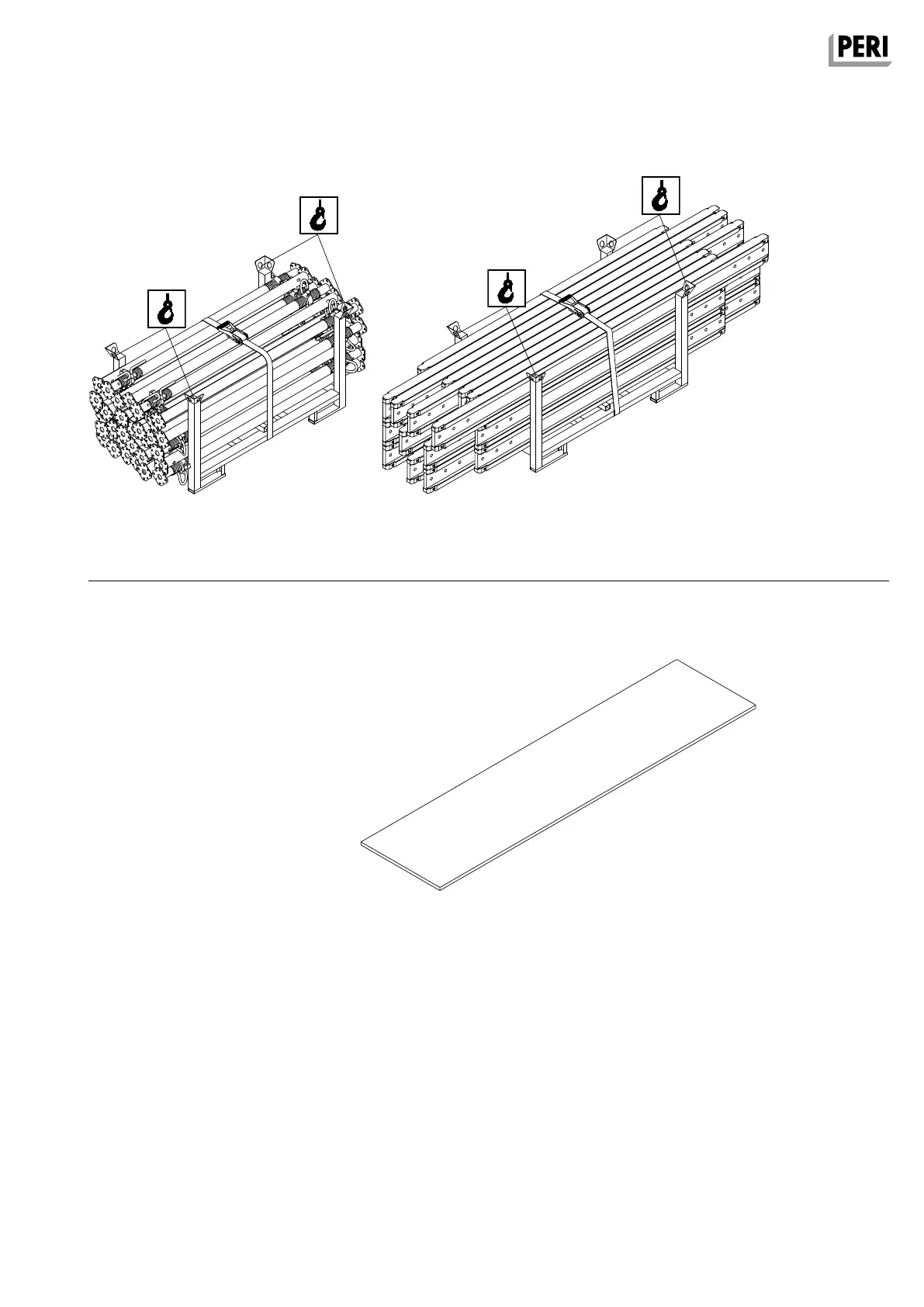 PERI