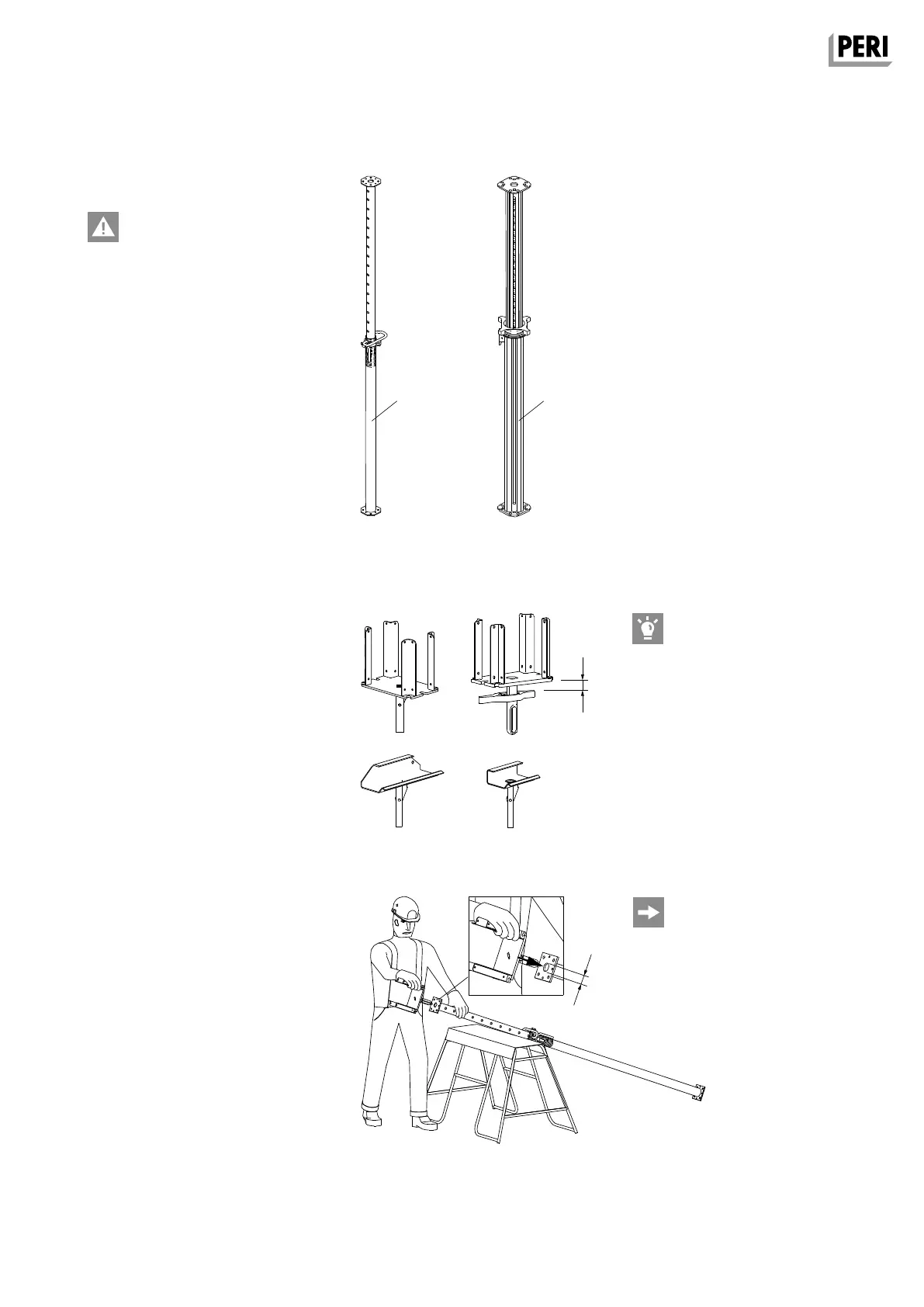 PERI