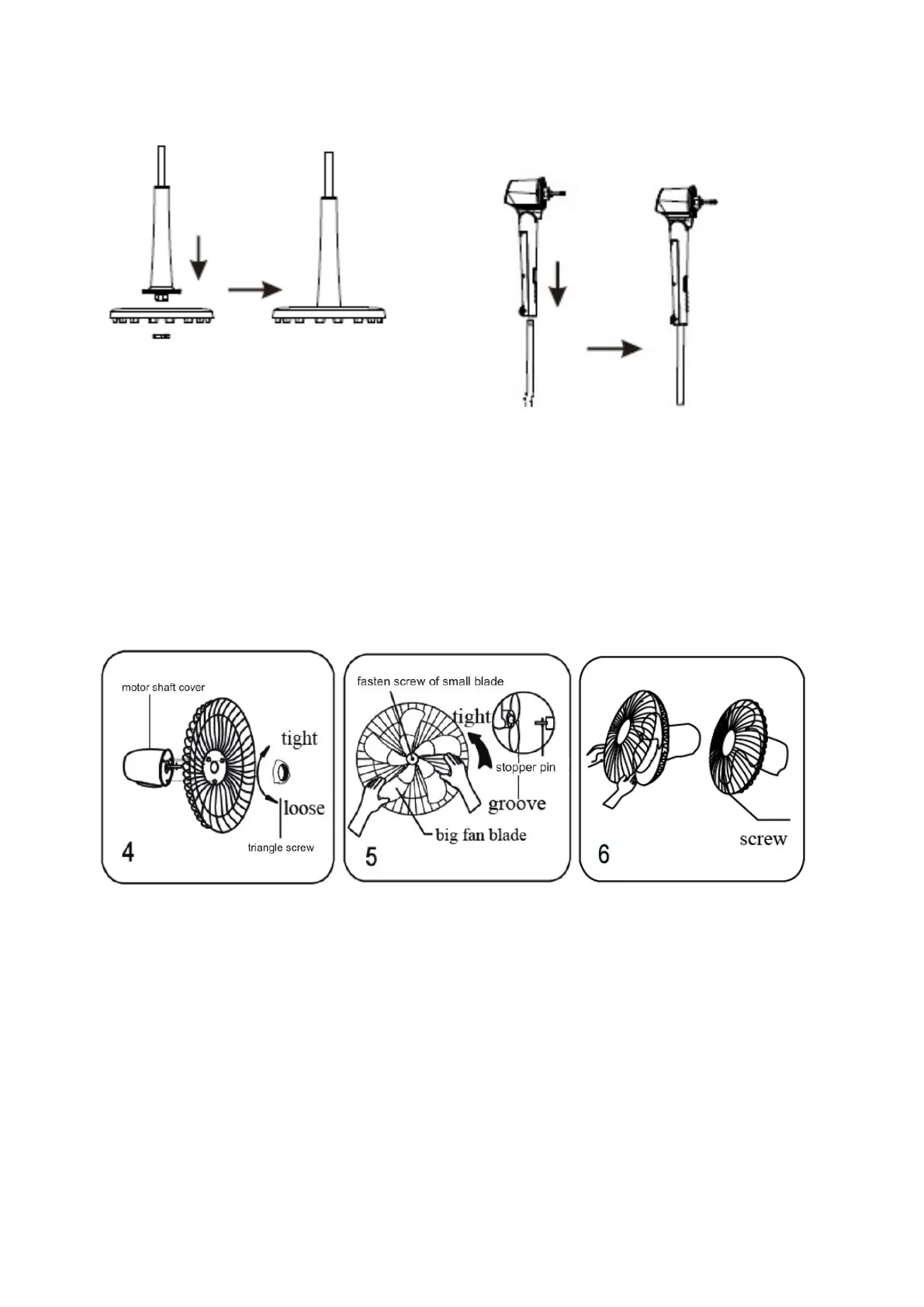 motor shaft cover
tight
loose
triangle screw
4

fasten screw of small blade
tight
stopper pin
groove
big fan blade
5

screw
6