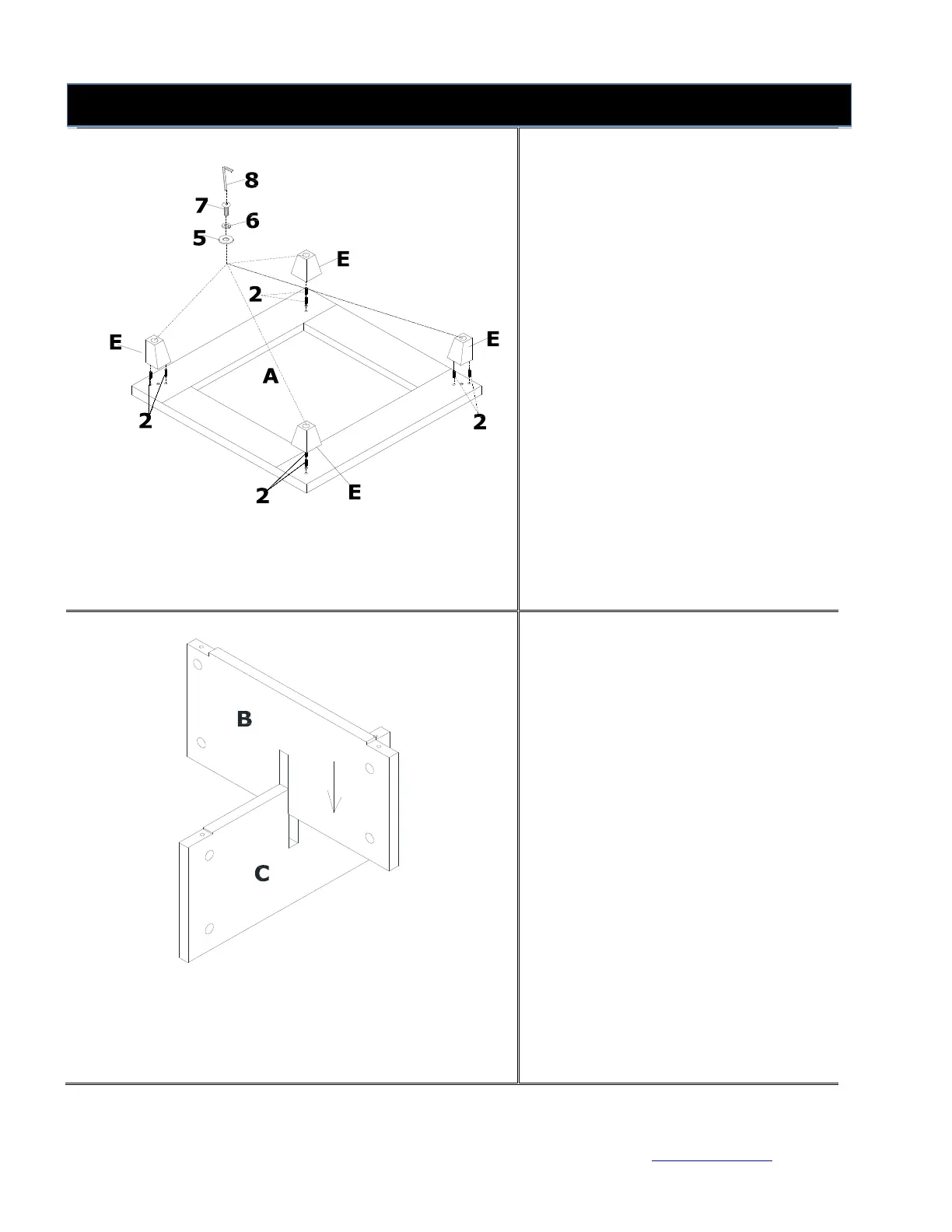 8
7
6
5
E
2
E
E
A
2
2
2
E

B
C