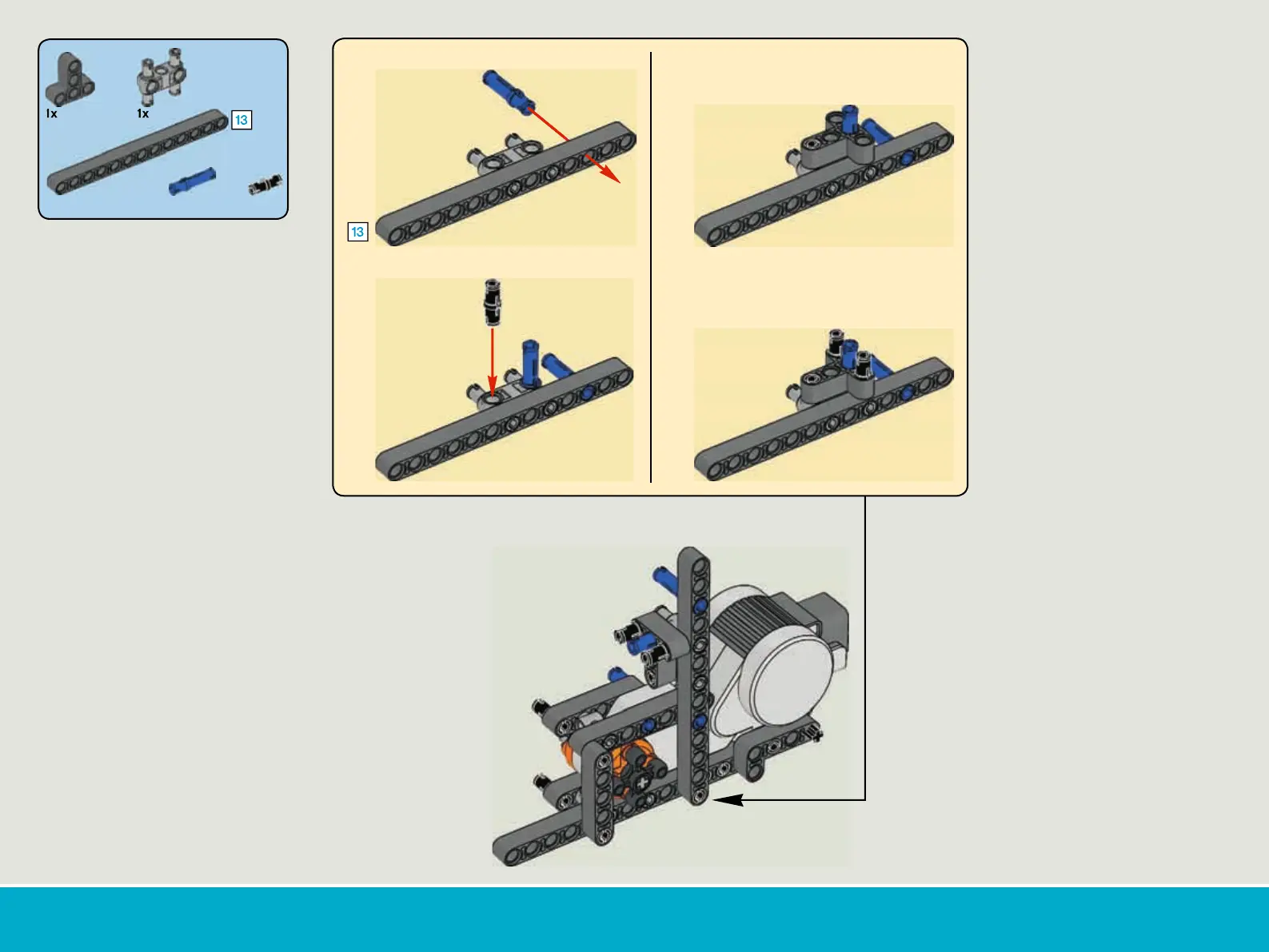 1x 1x 13

13