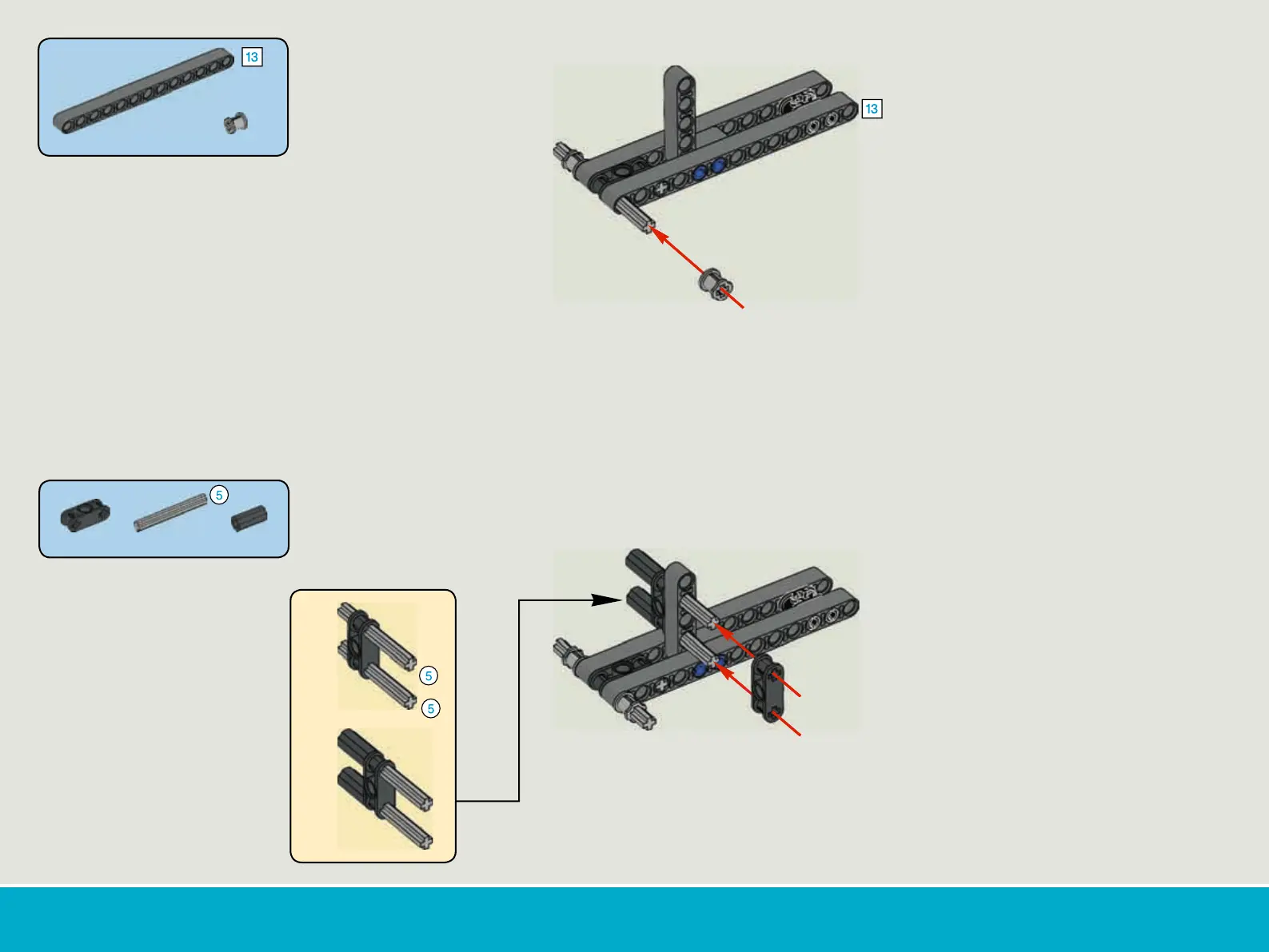 13

13

5

5

5