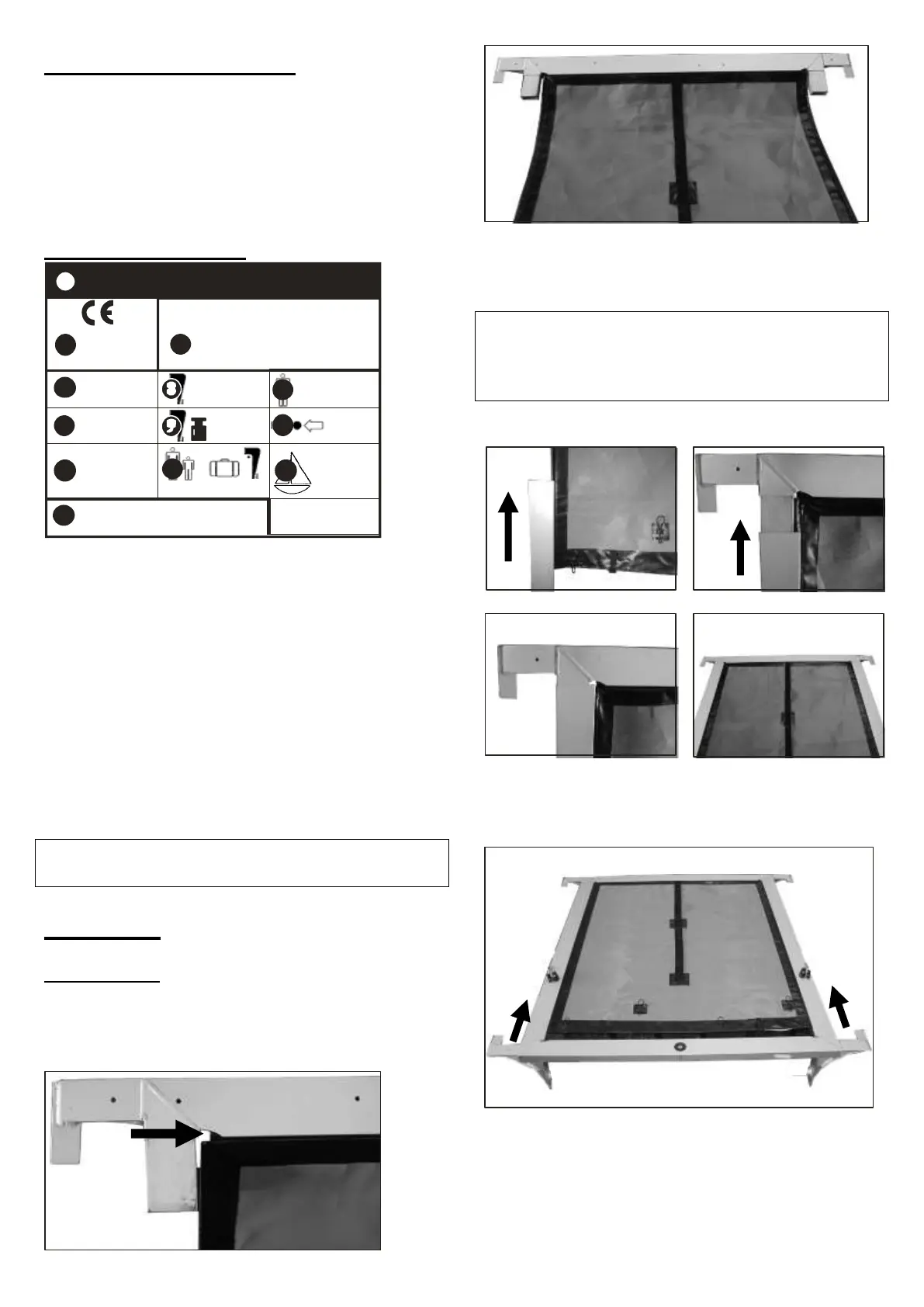 CE