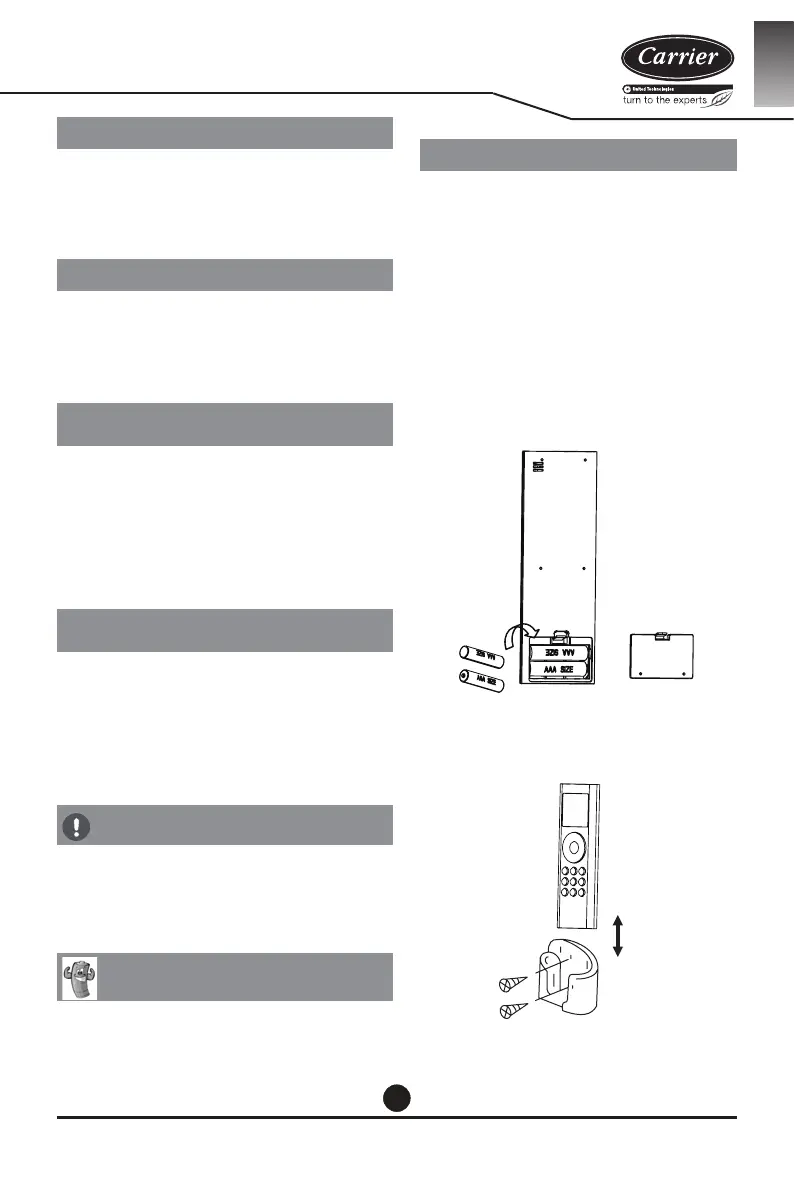 Carrier
United Technologies
turn to the experts

AAA SIZE
AAA SIZE
AAA SIZE
AAA SIZE