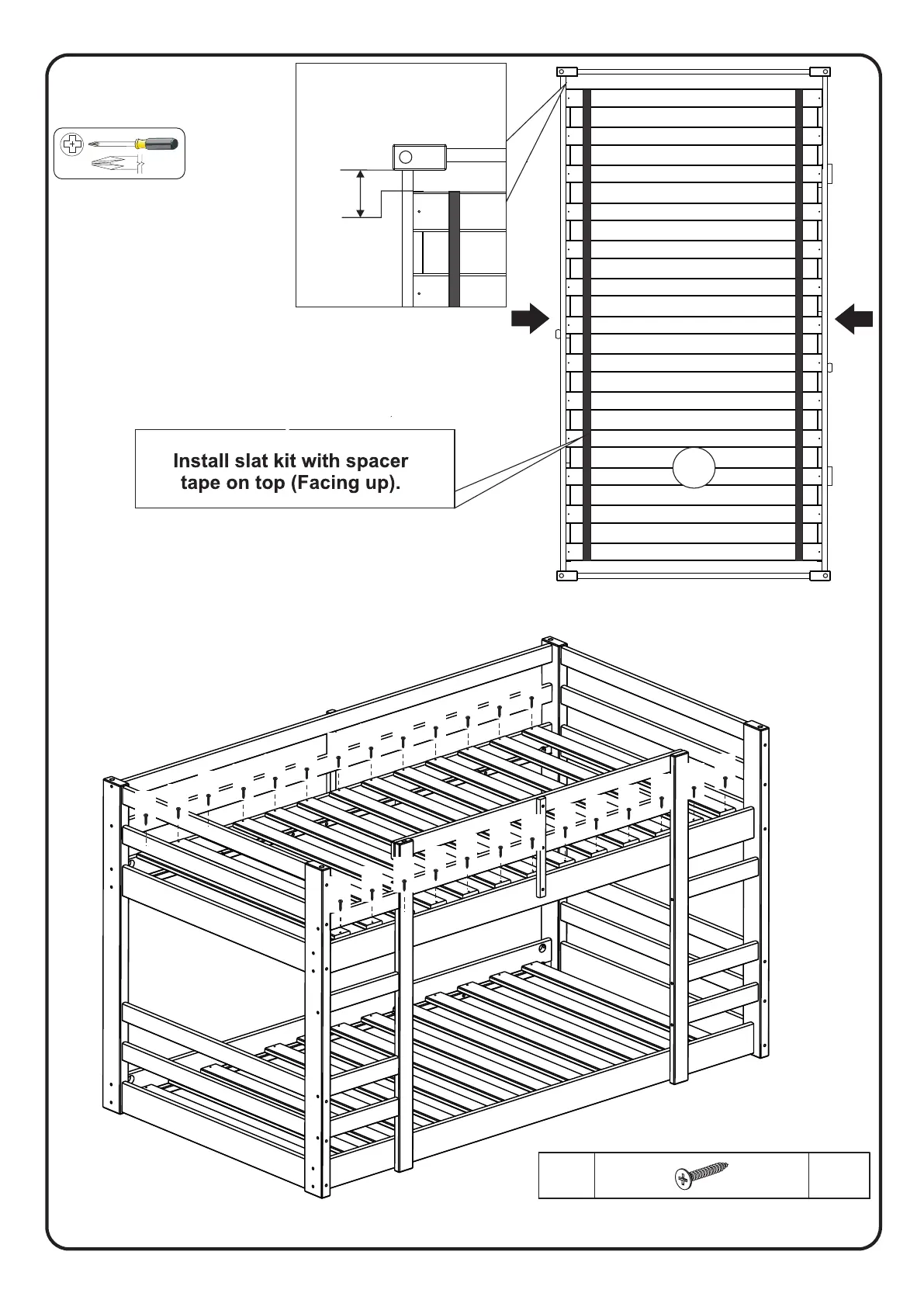 Install slat kit with spacer tape on top (Facing up).