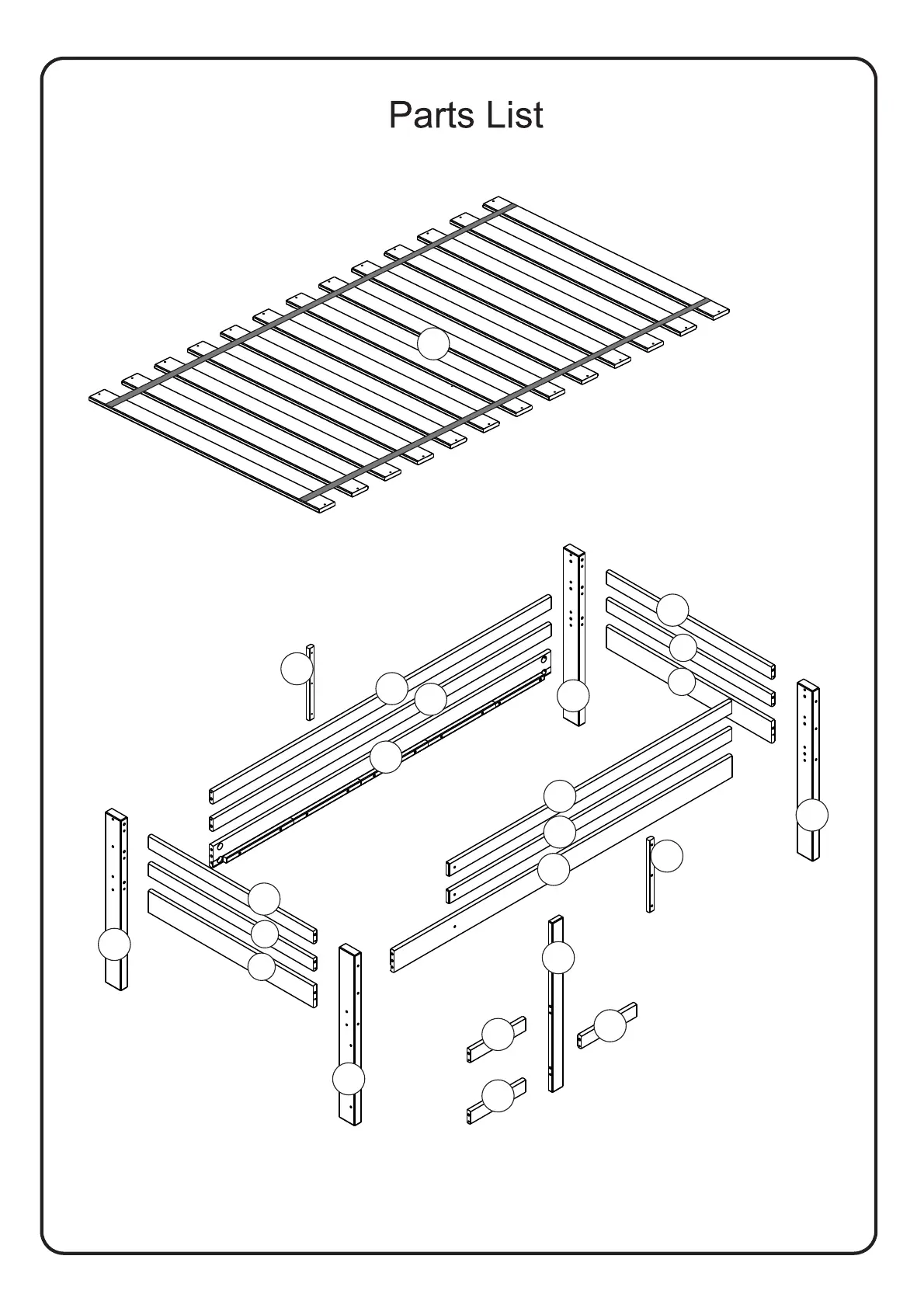 Parts List