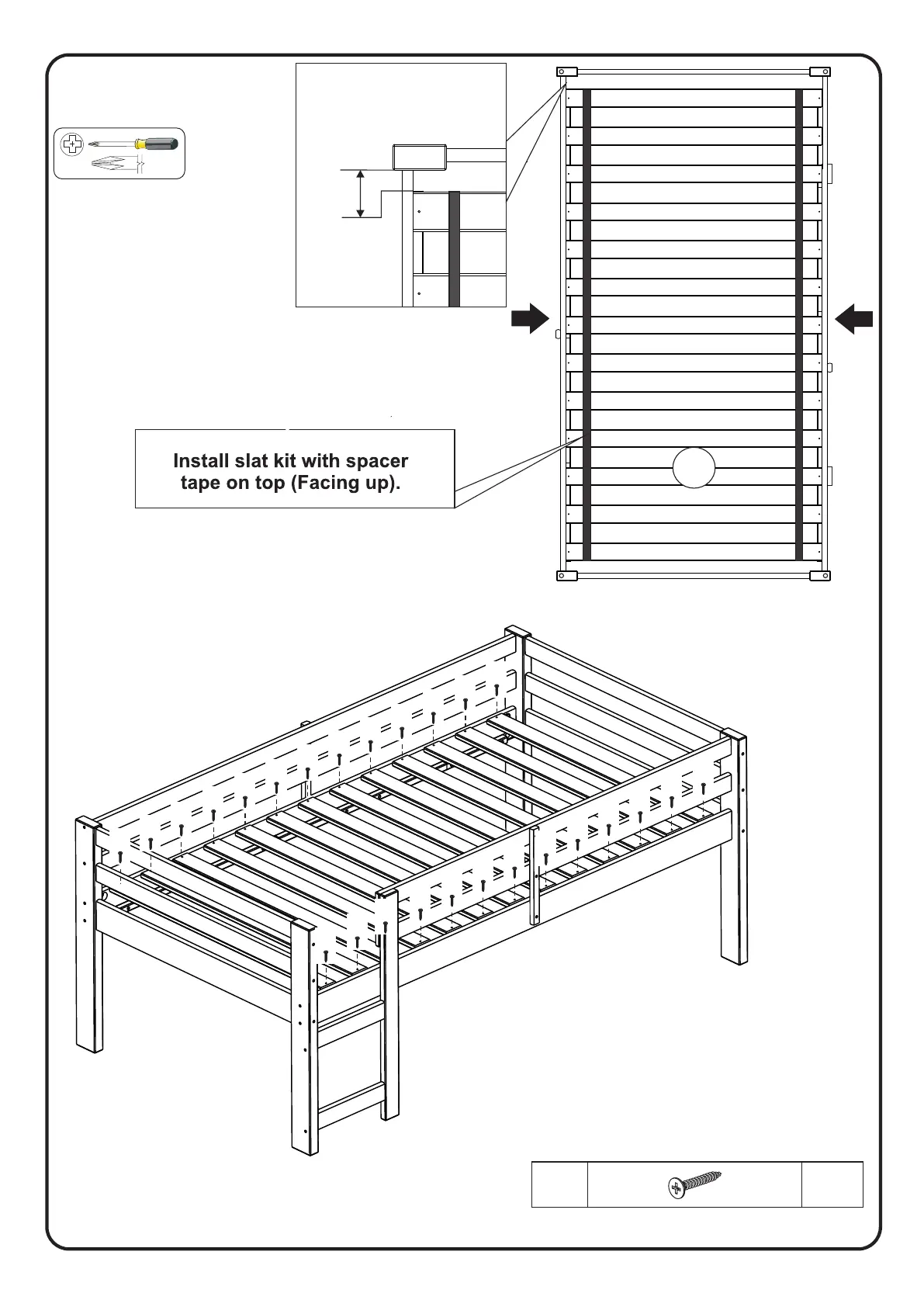 Install slat kit with spacer tape on top (Facing up).