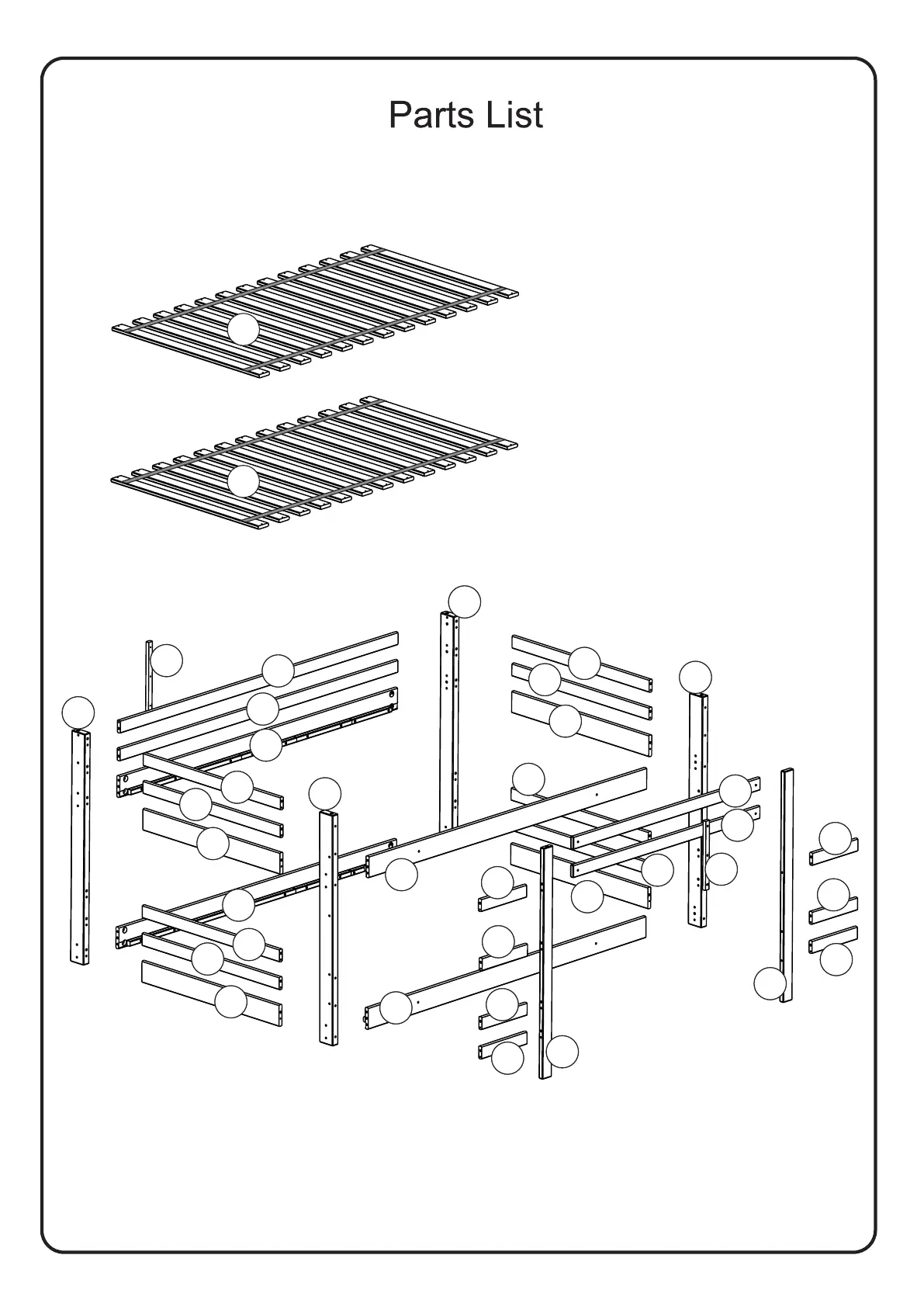 Parts List