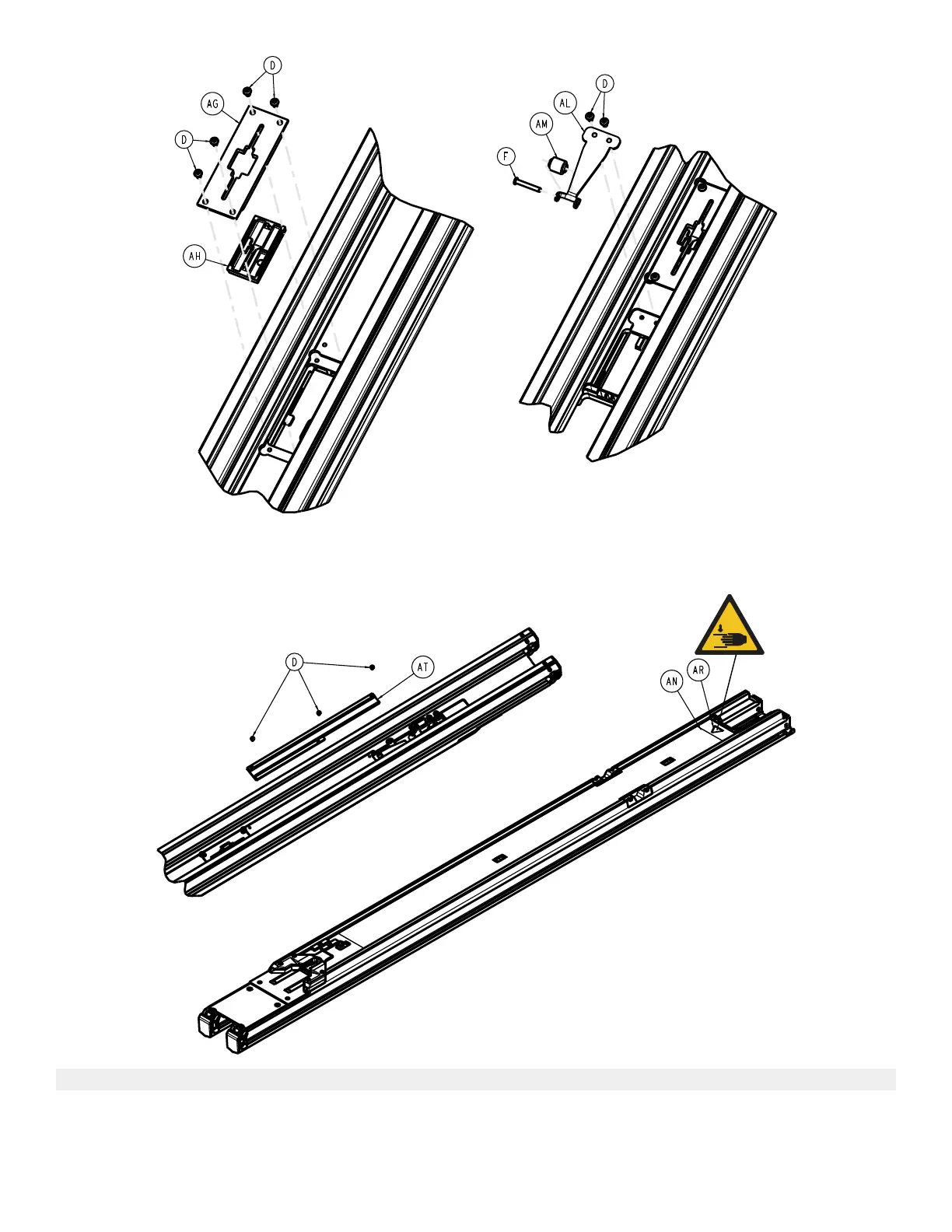 D
AG
D
AH

D
AL
AM
F

D
AT
AN
AR