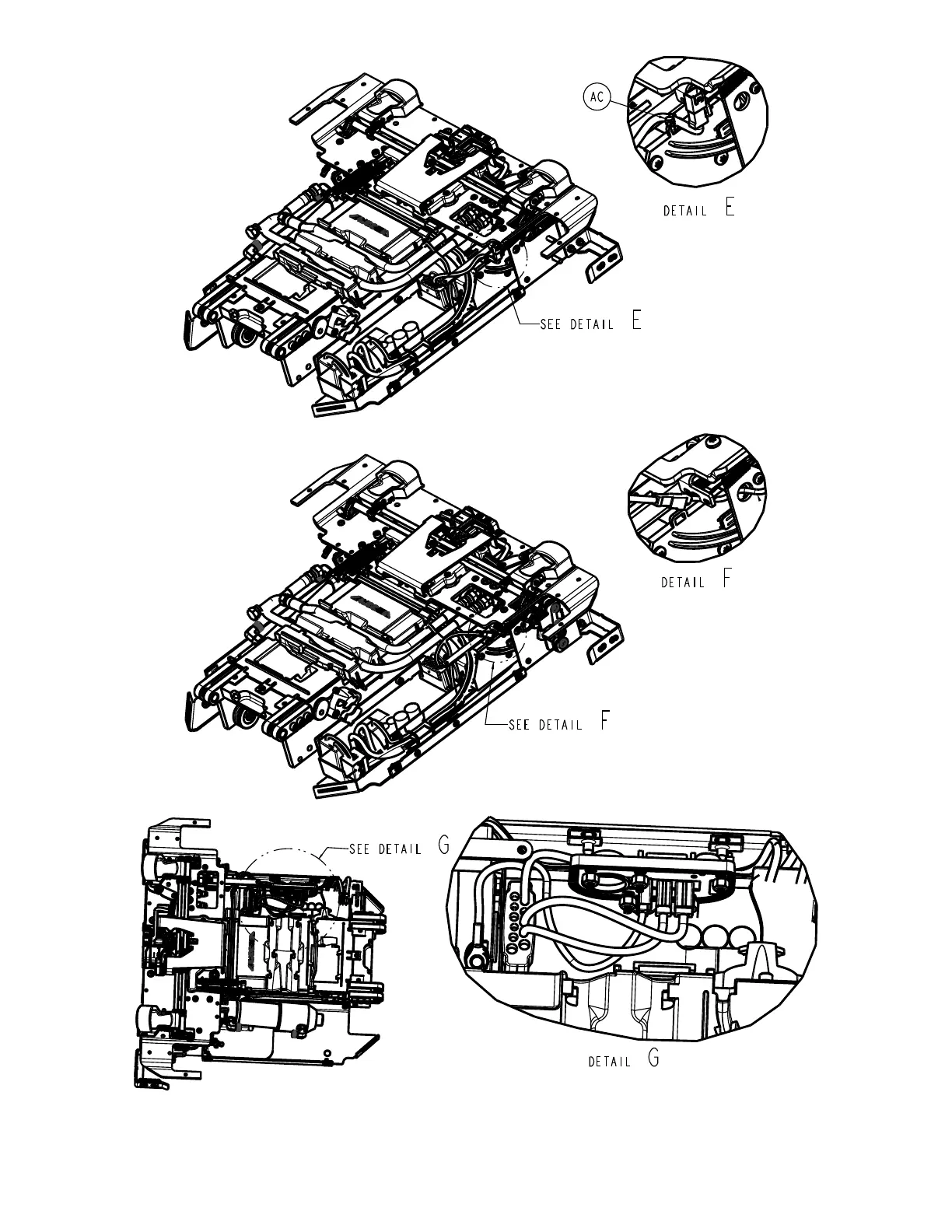 AC

DETAIL E

SEE DETAIL E

DETAIL F

SEE DETAIL F

SEE DETAIL G

DETAIL G