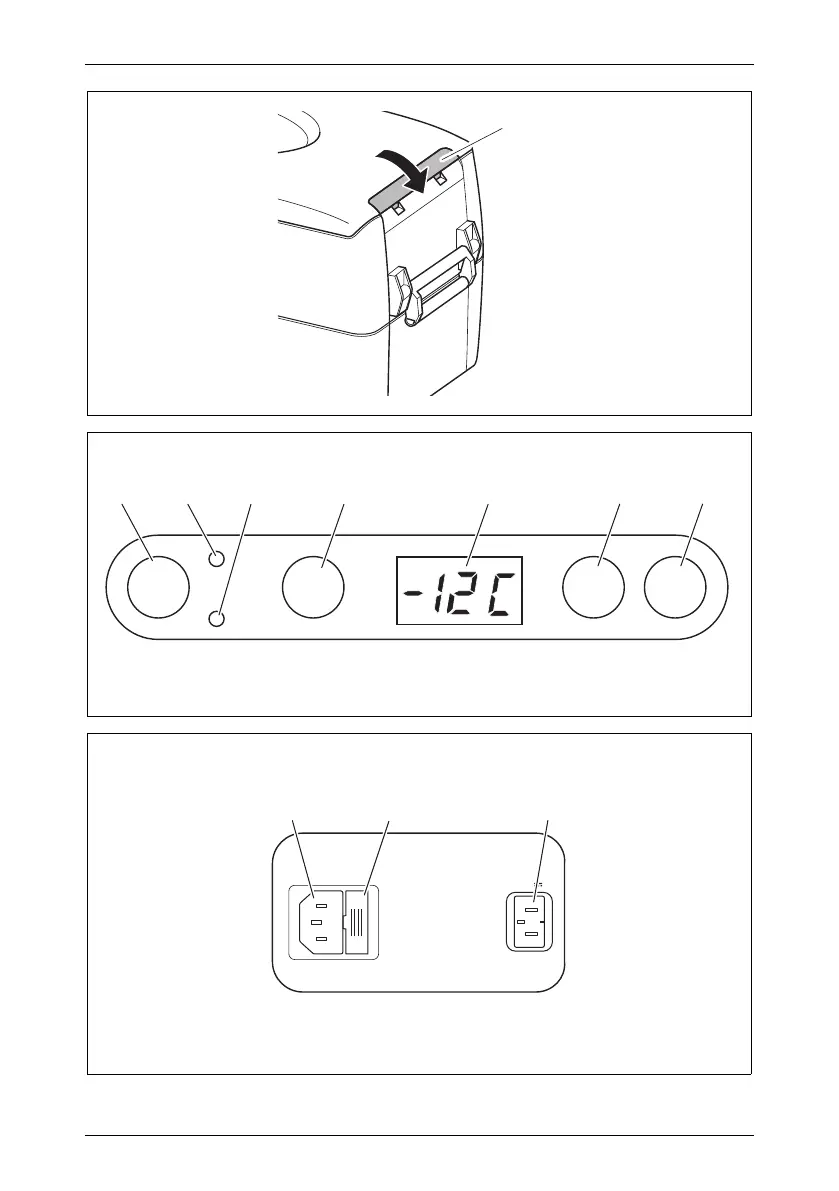 -12C