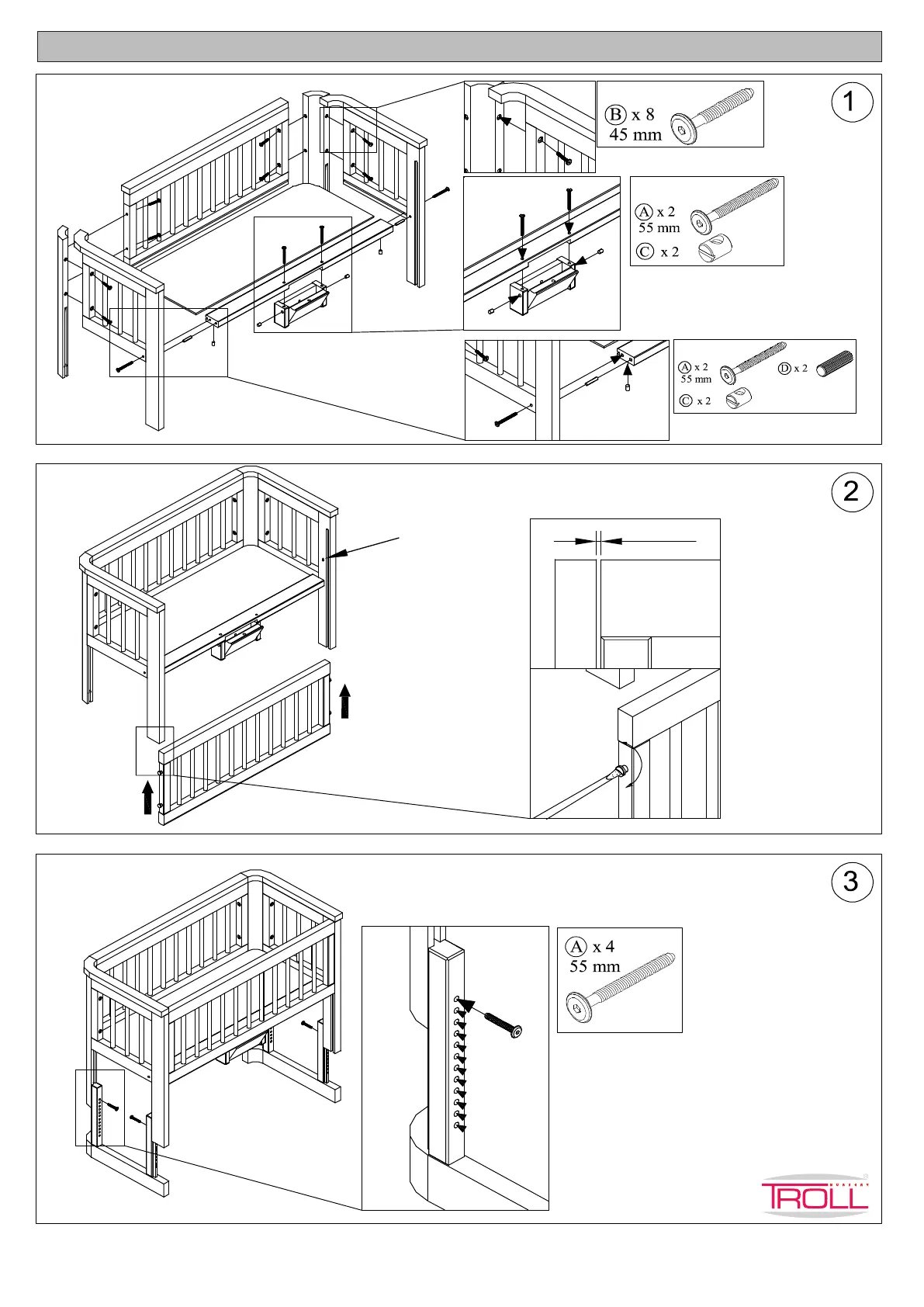 1

B x 8
45 mm

A x 2
55 mm
C x 2

A x 2
55 mm
D x 2
C x 2

2

3

A x 4
55 mm

TROLL