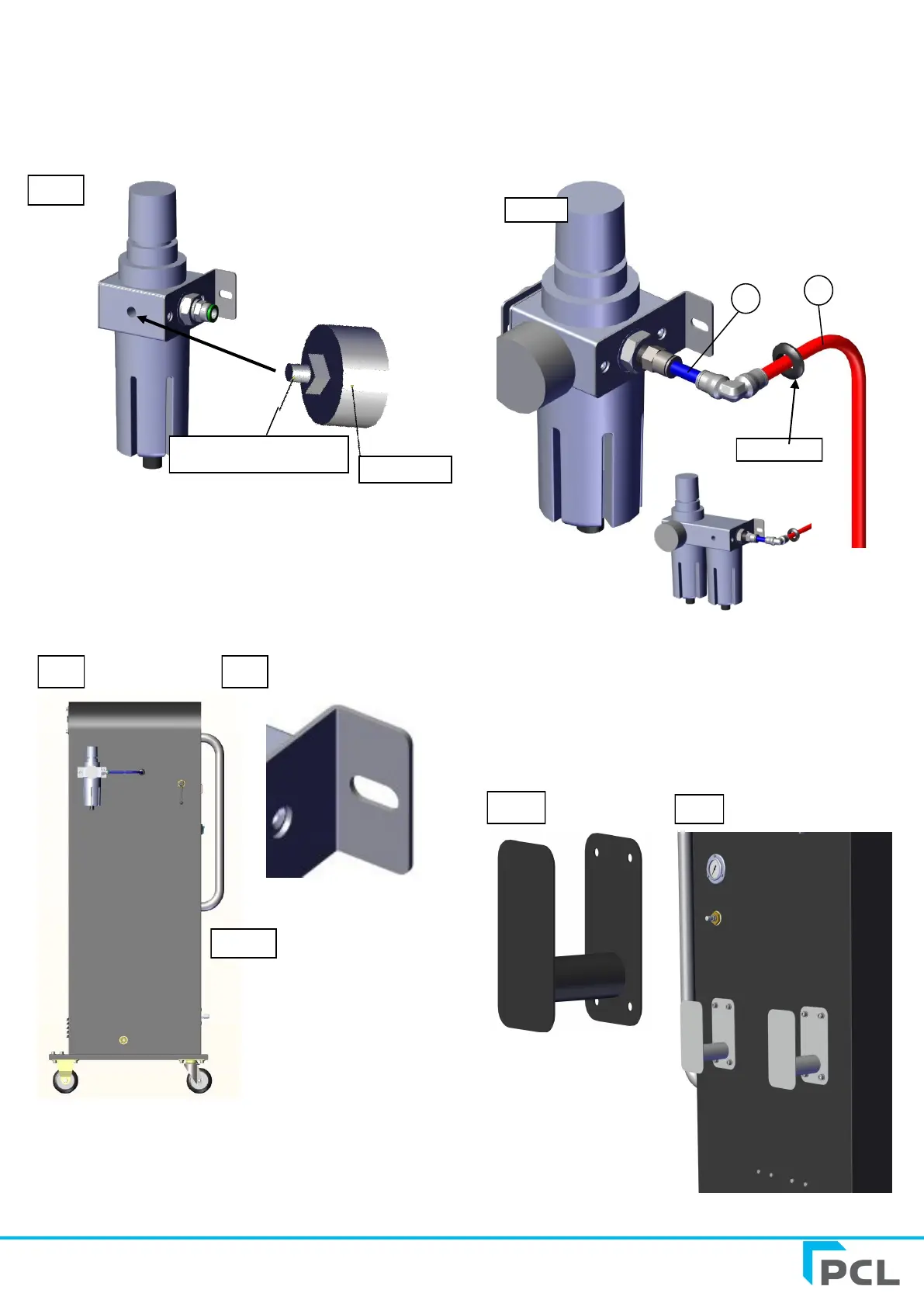 PCL