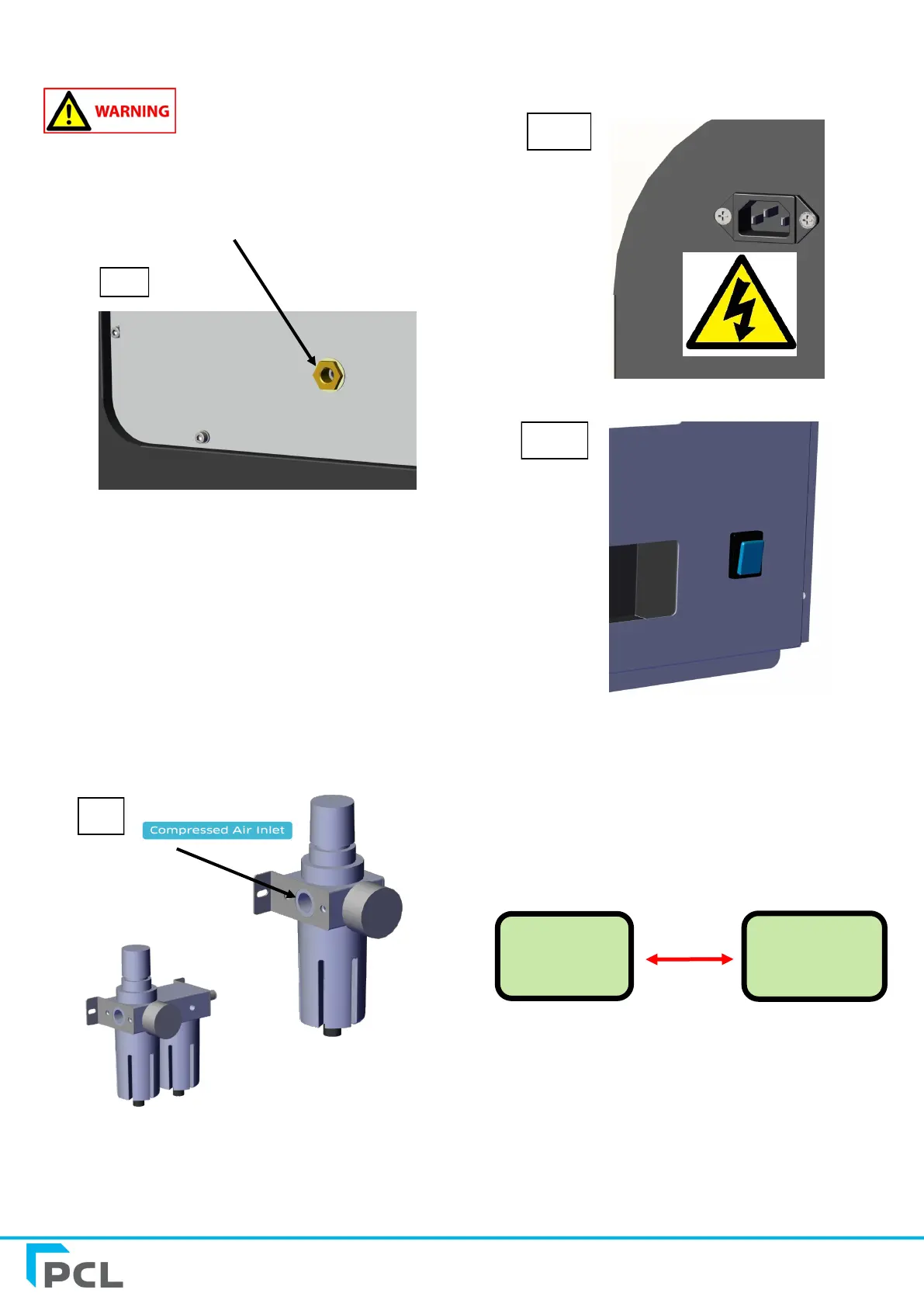 WARNING

Compressed Air Inlet

PCL