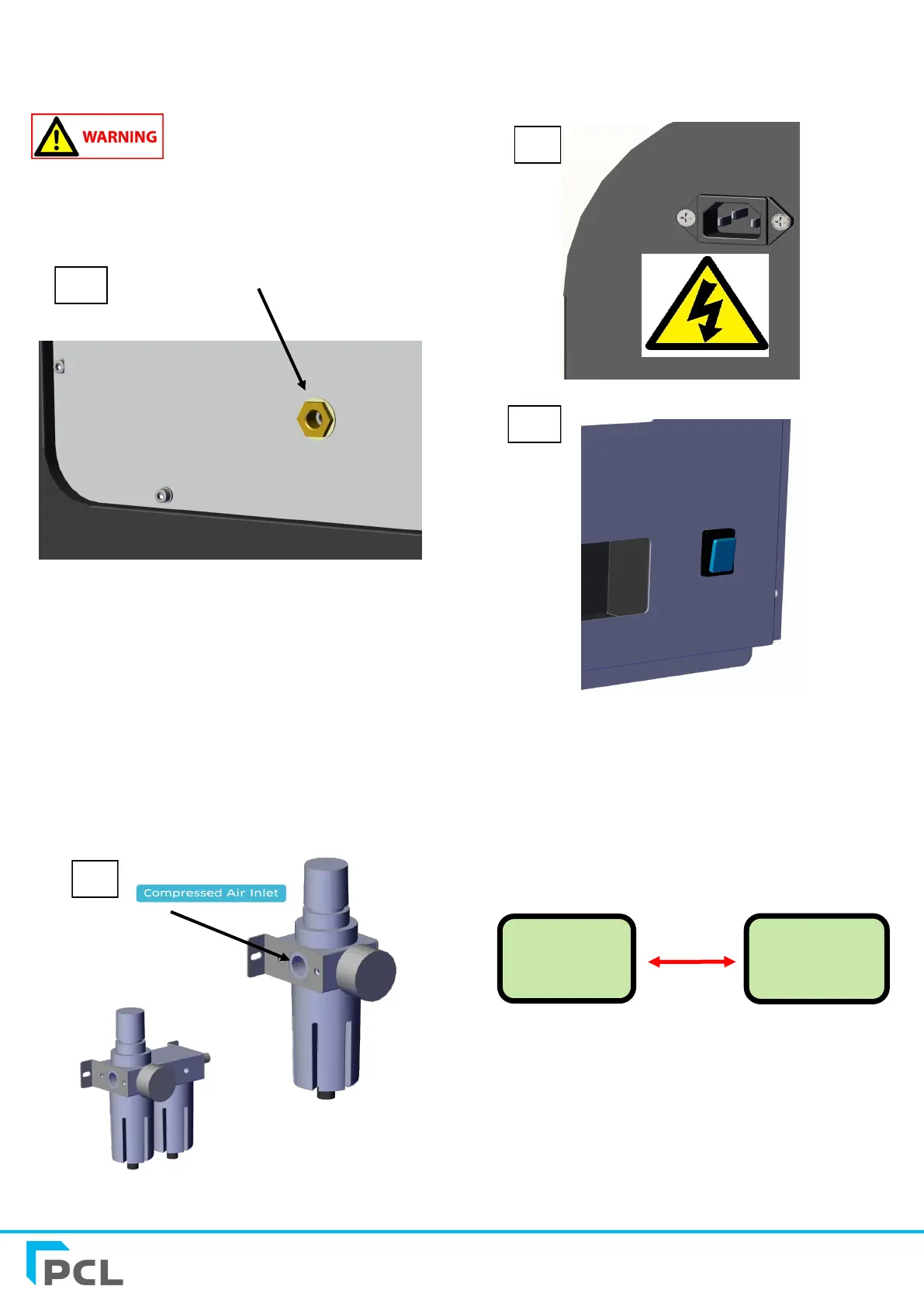 WARNING

Compressed Air Inlet

PCL