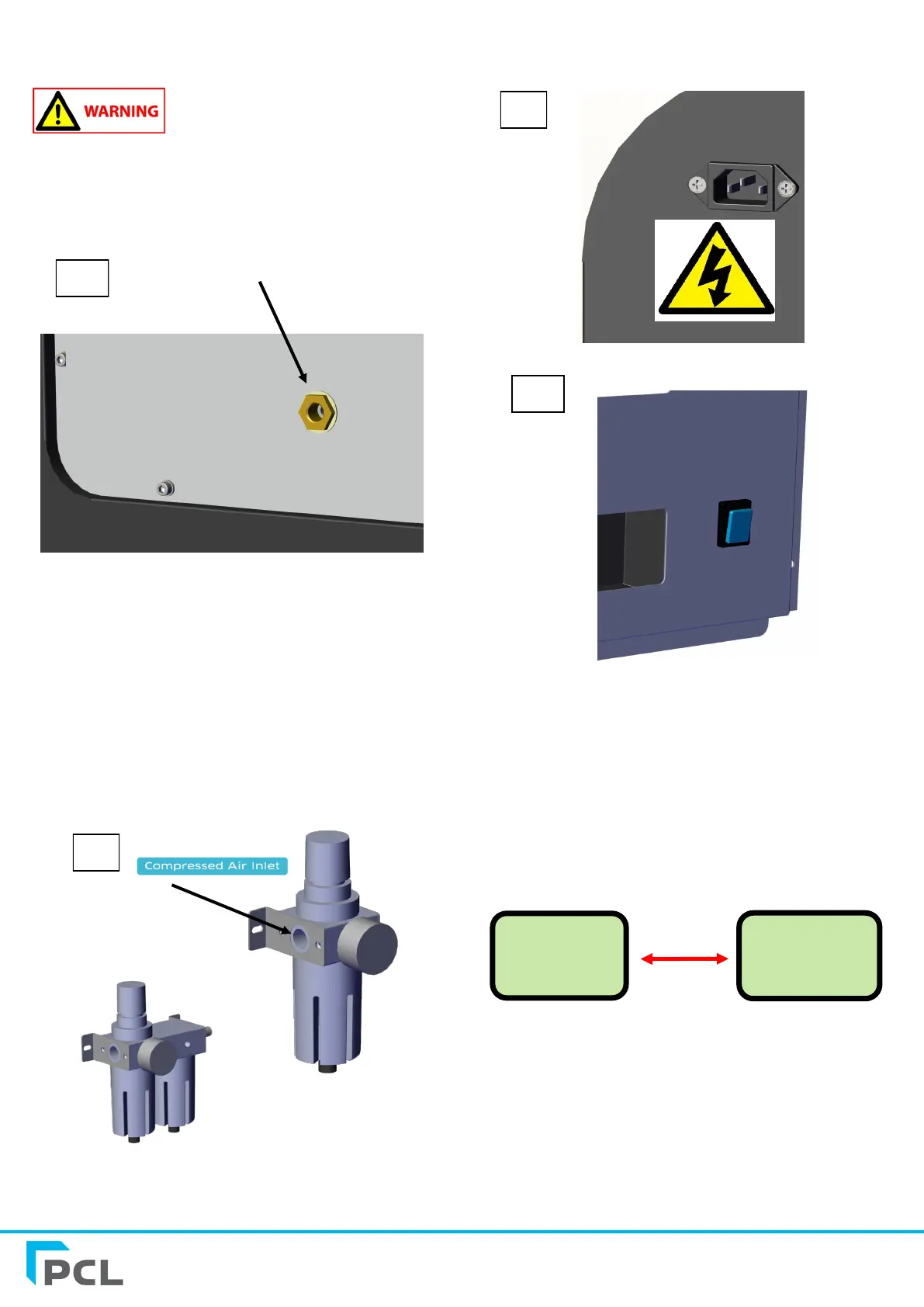 WARNING

Compressed Air Inlet

PCL