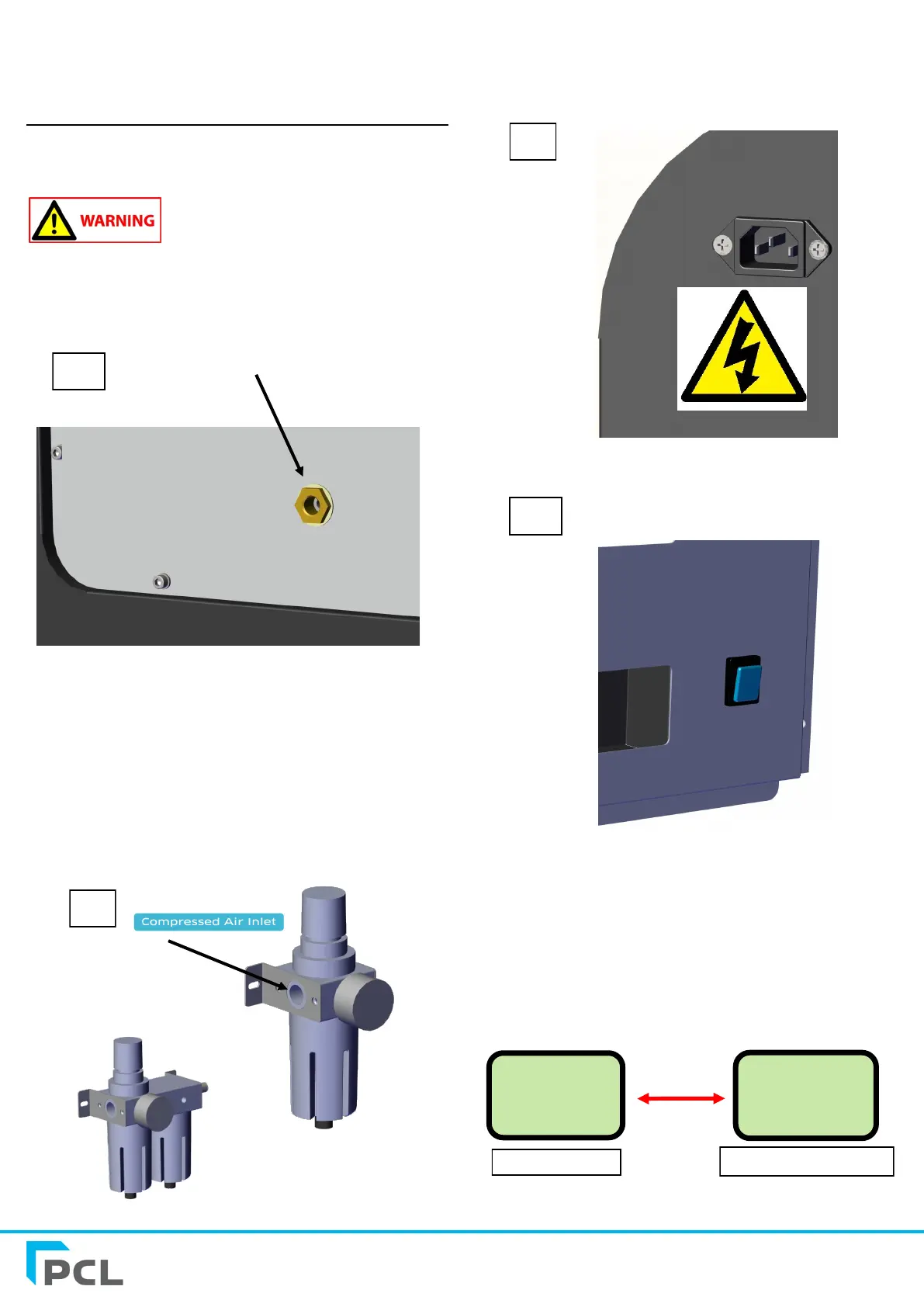 WARNING

Compressed Air Inlet

PCL