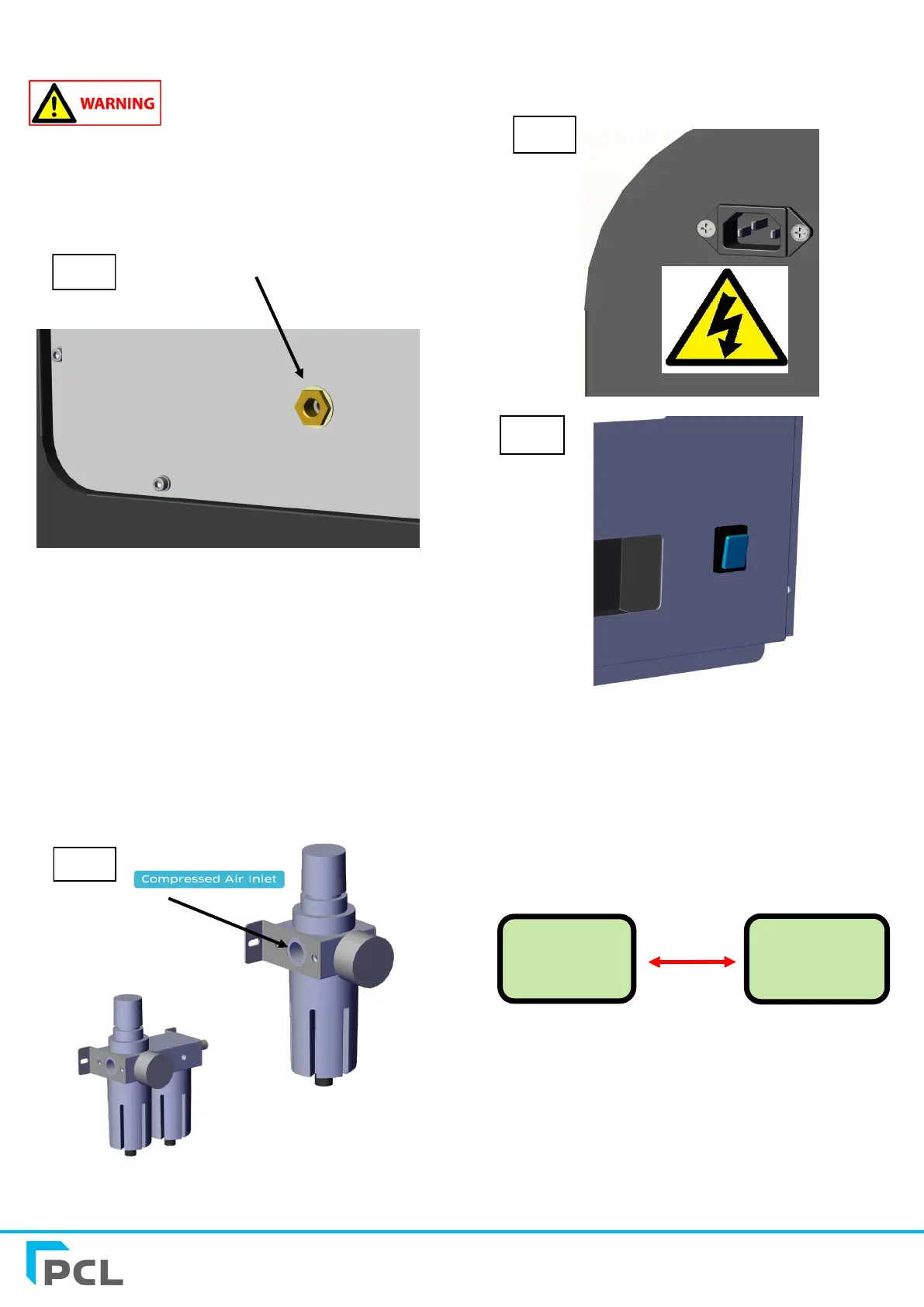 WARNING

Compressed Air Inlet

PCL