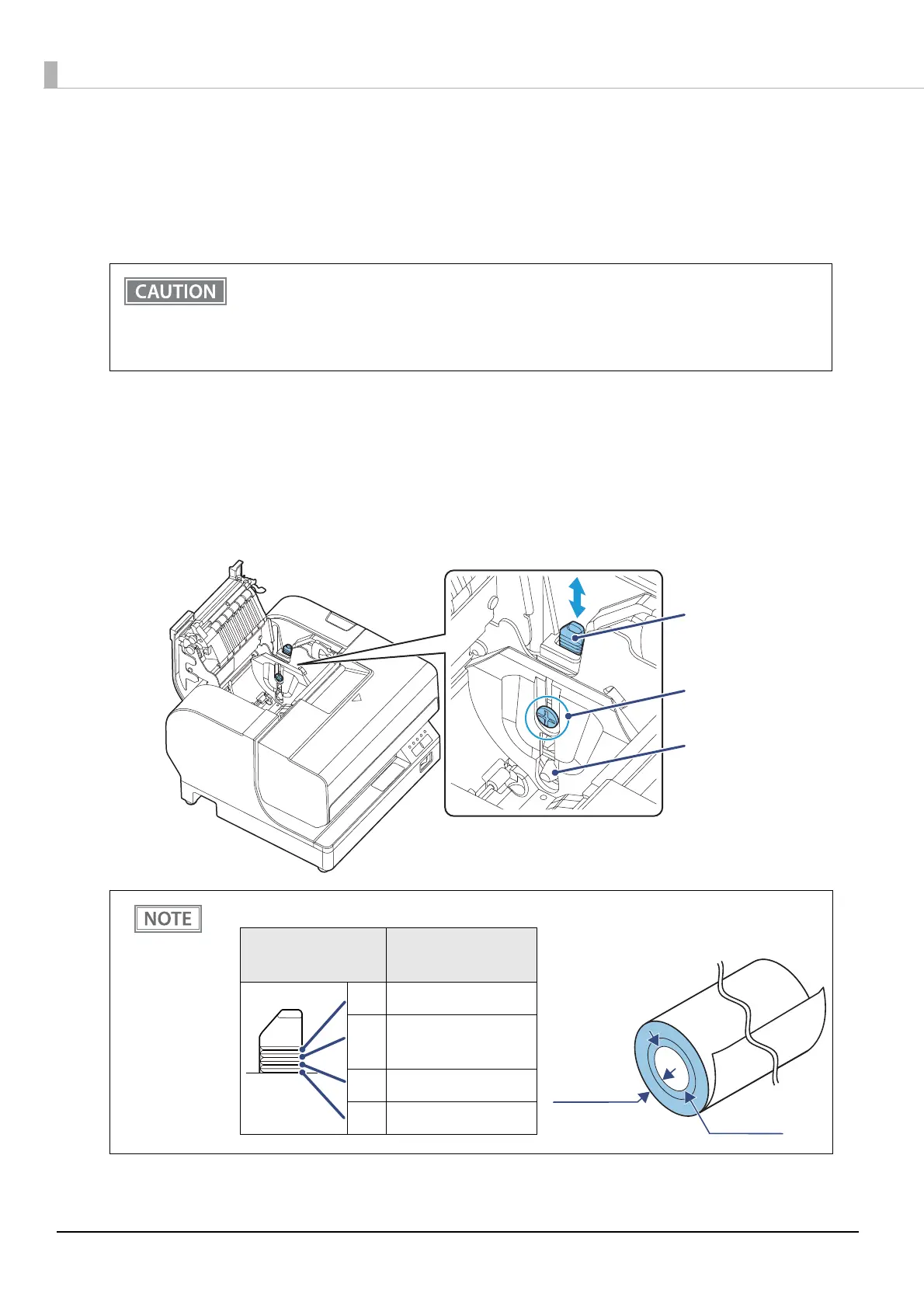 CAUTION

NOTE