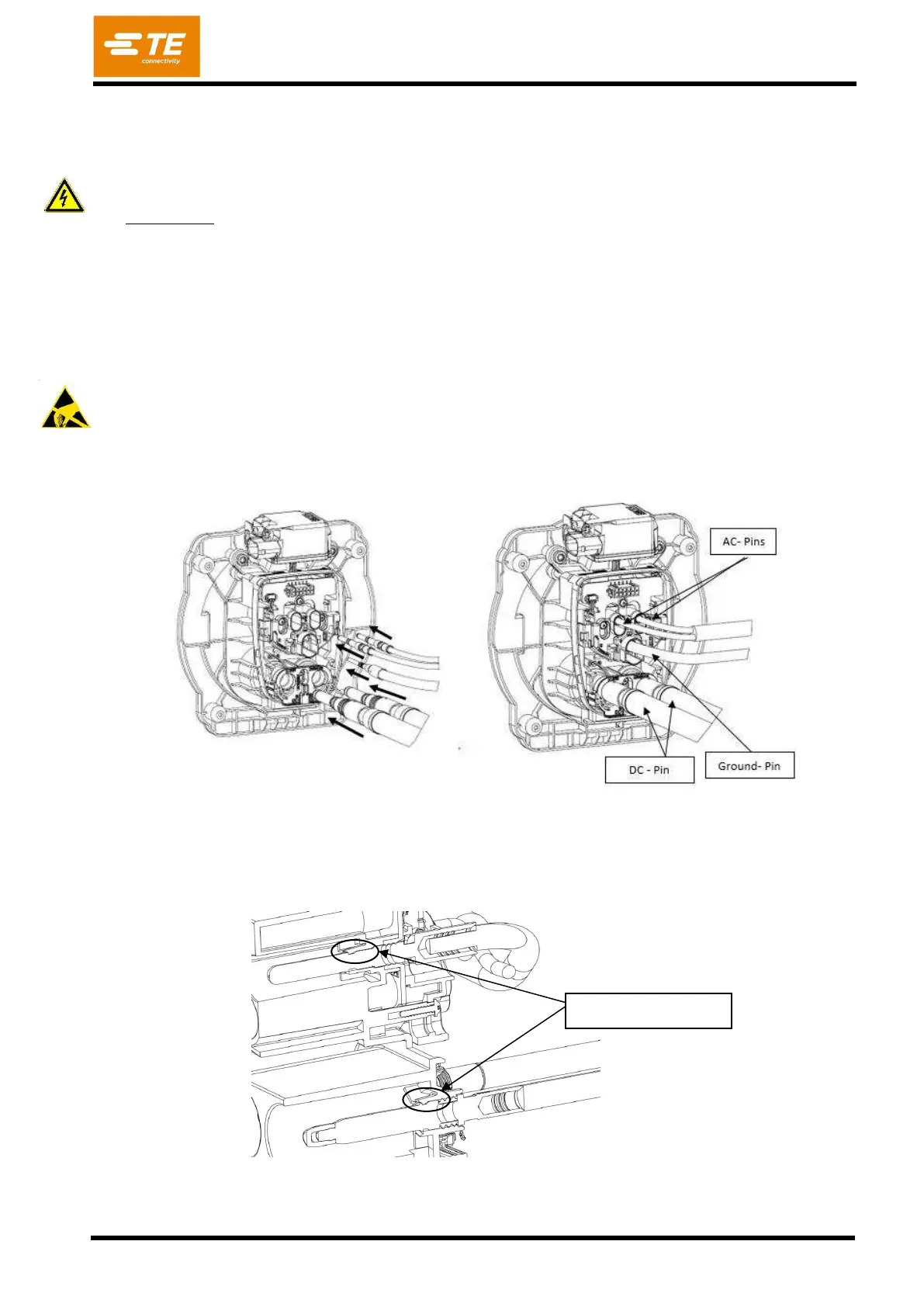 TE connectivity

AC- Pins

DC - Pin

Ground- Pin