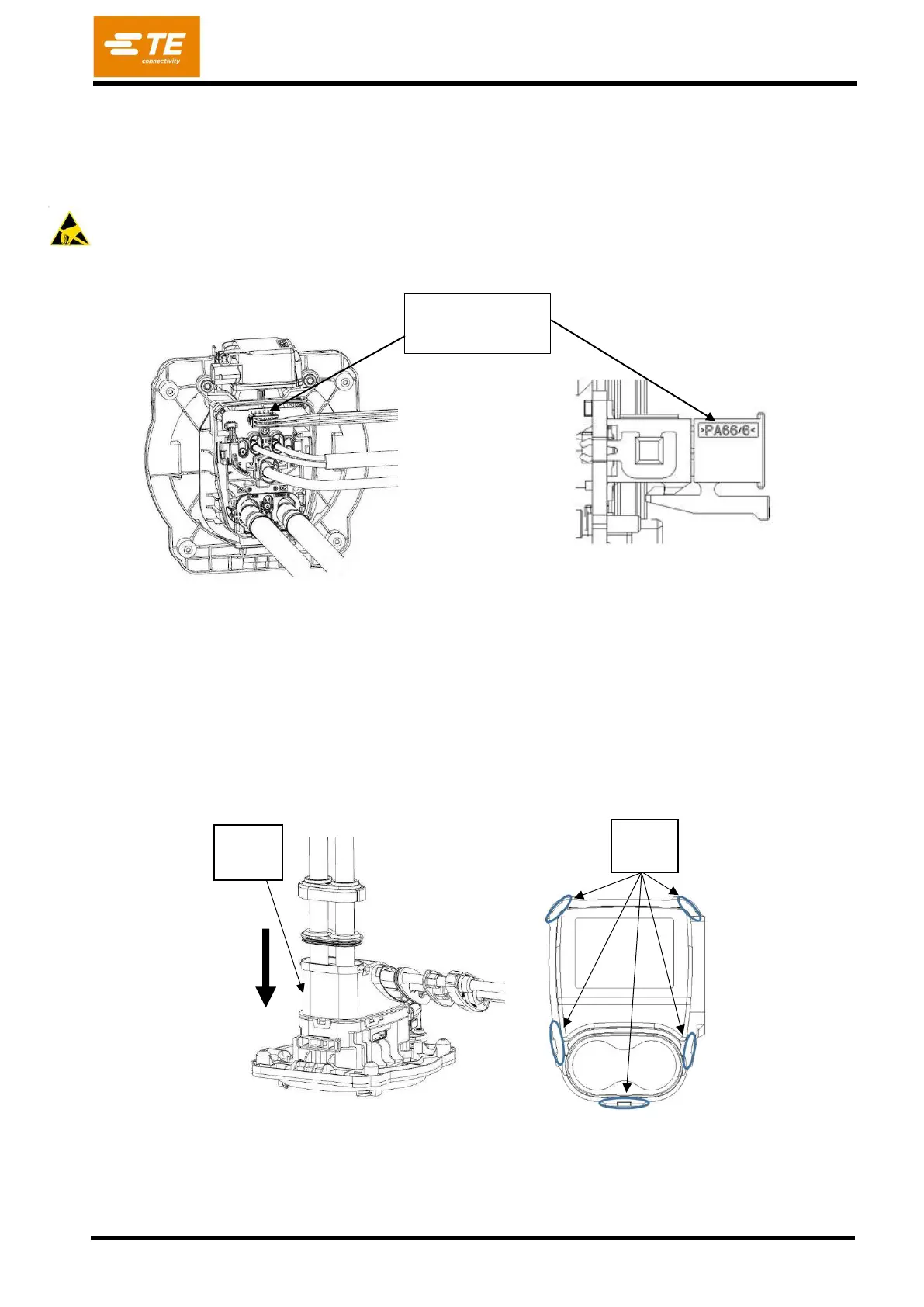 TE connectivity

>PA66/6<