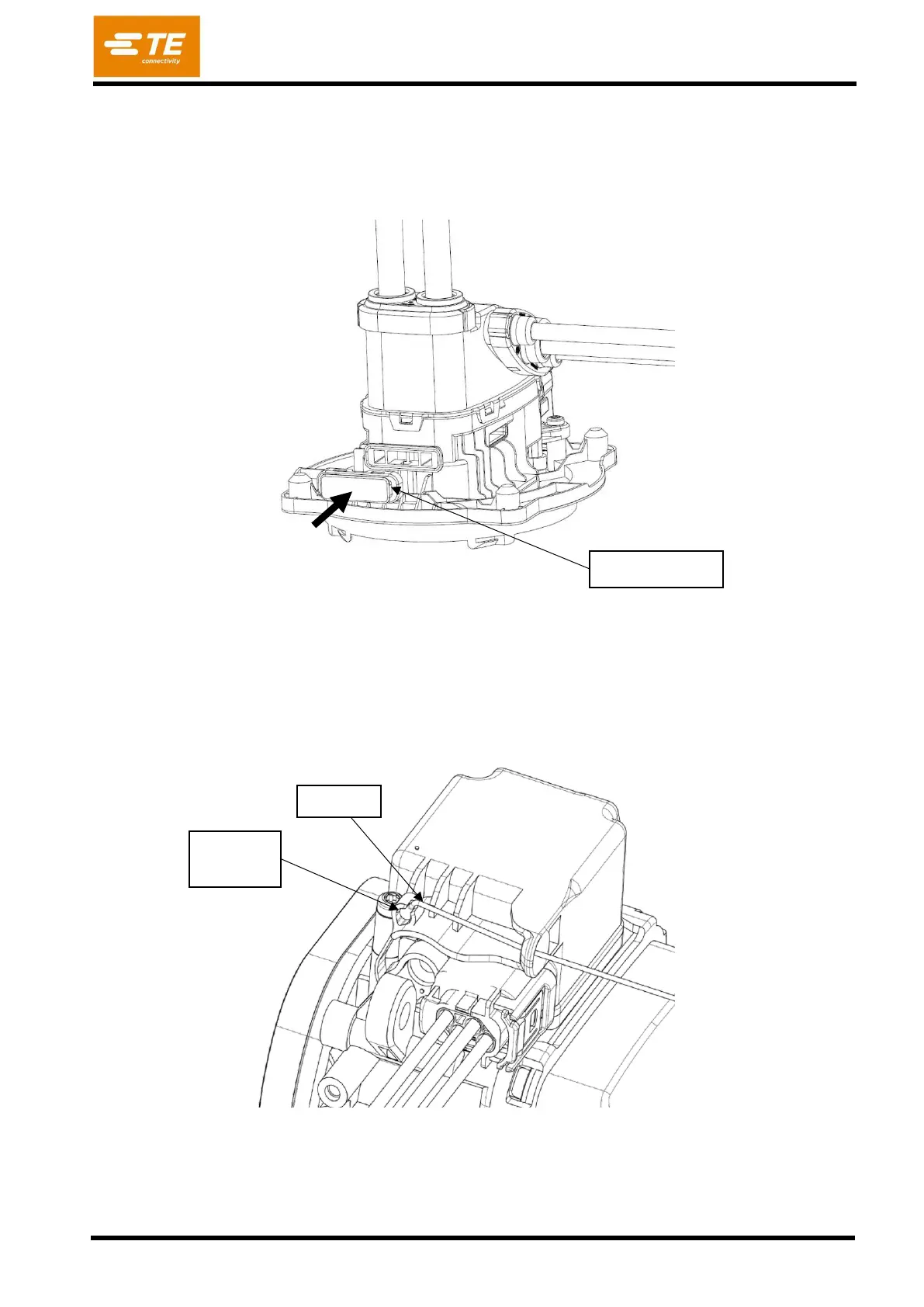 TE connectivity