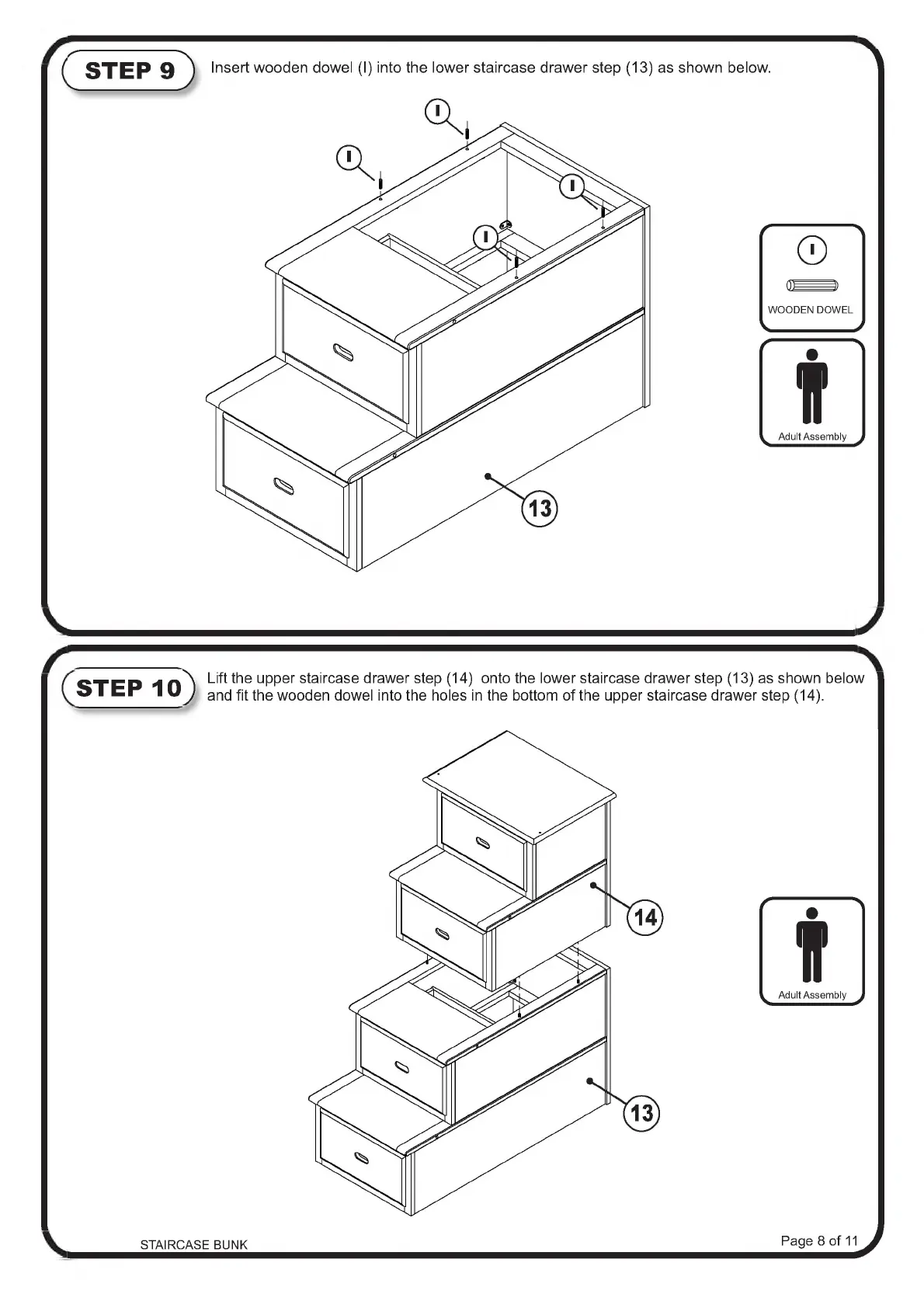 STEP 9

Insert wooden dowel (I) into the lower staircase drawer step (13) as shown below.

I

I

I

I

13

I

WOODEN DOWEL

Adult Assembly

STEP 10

Lift the upper staircase drawer step (14) onto the lower staircase drawer step (13) as shown below and fit the wooden dowel into the holes in the bottom of the upper staircase drawer step (14).

14

13

Adult Assembly

STAIRCASE BUNK

Page 8 of 11