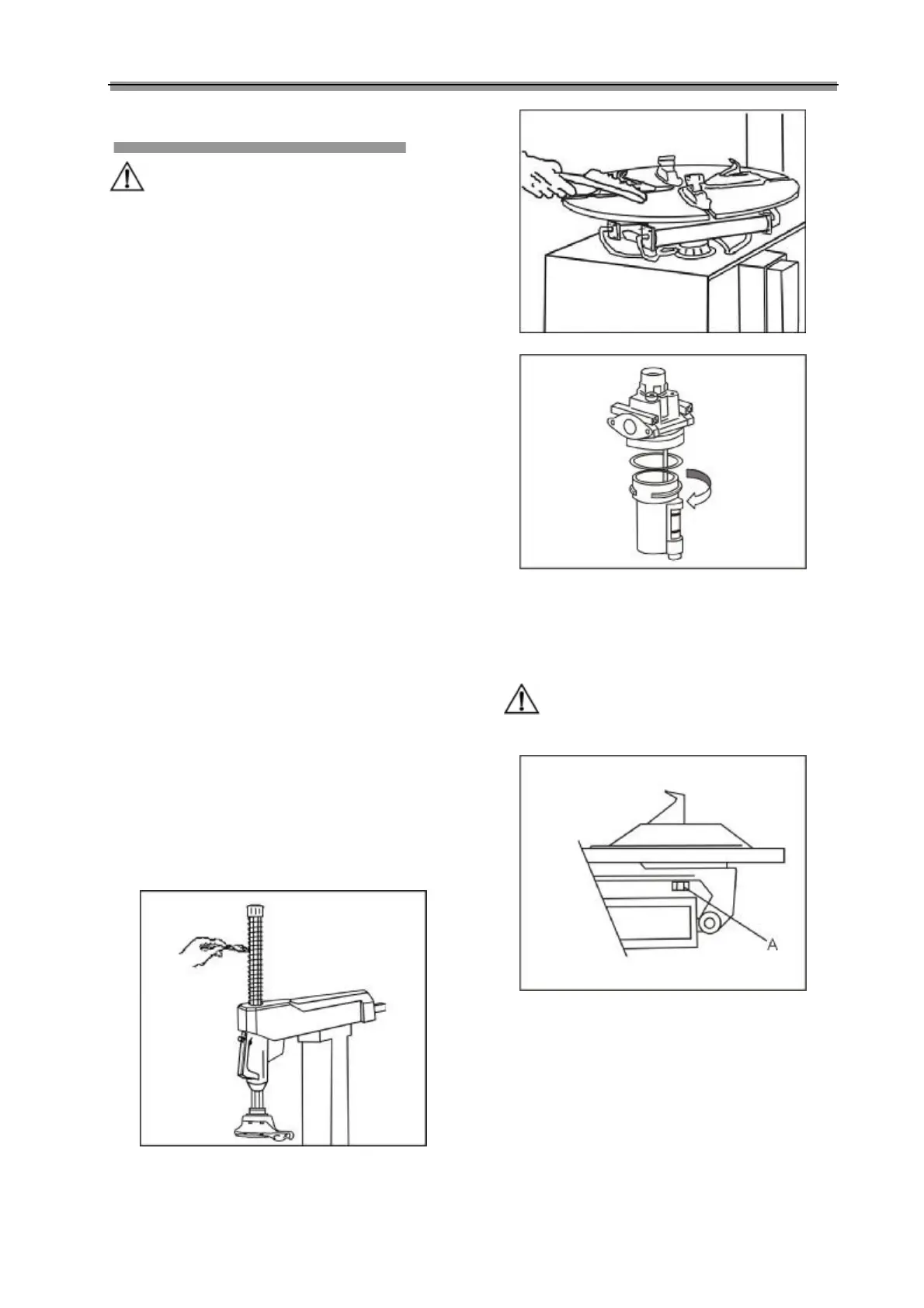 A