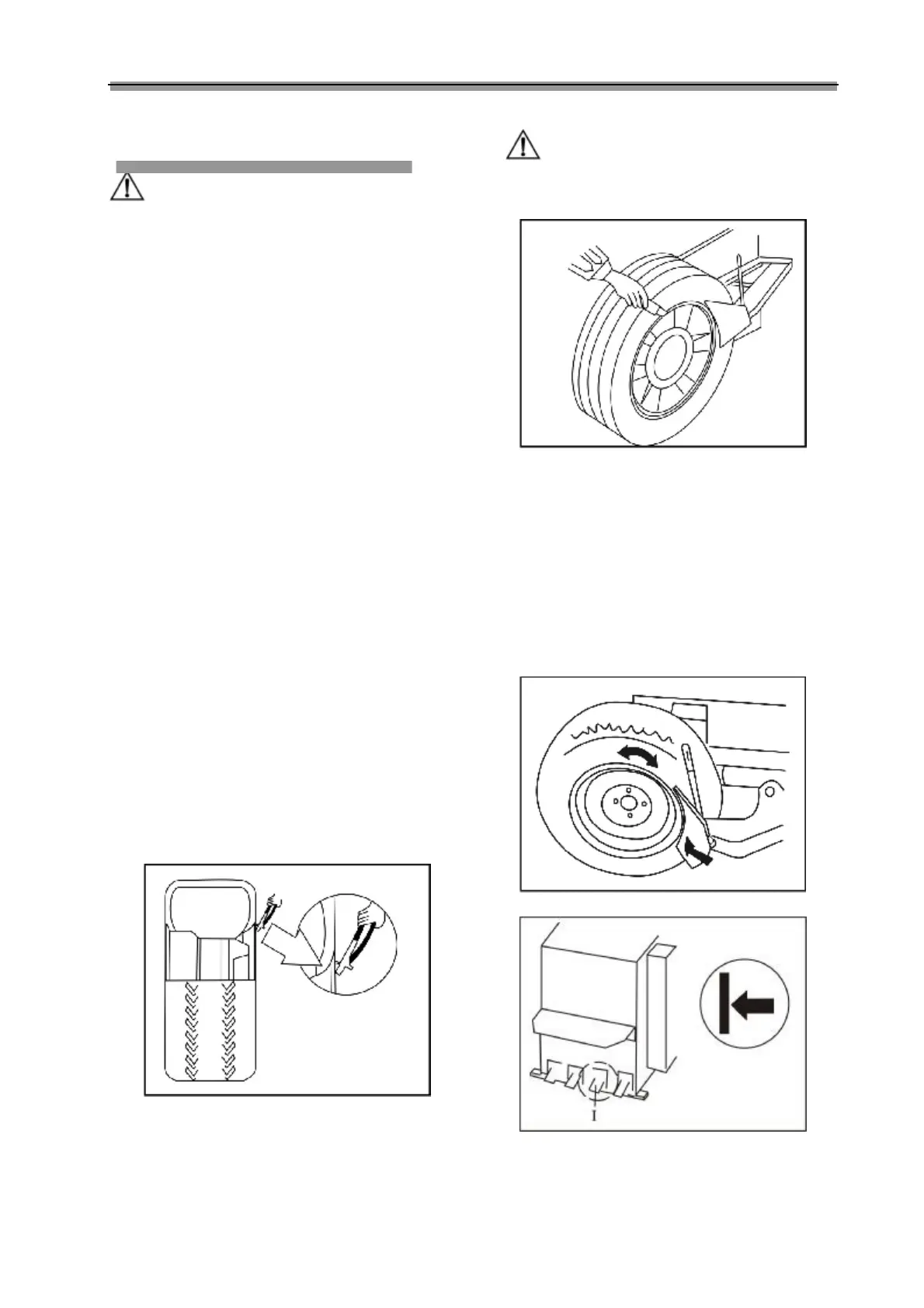 I