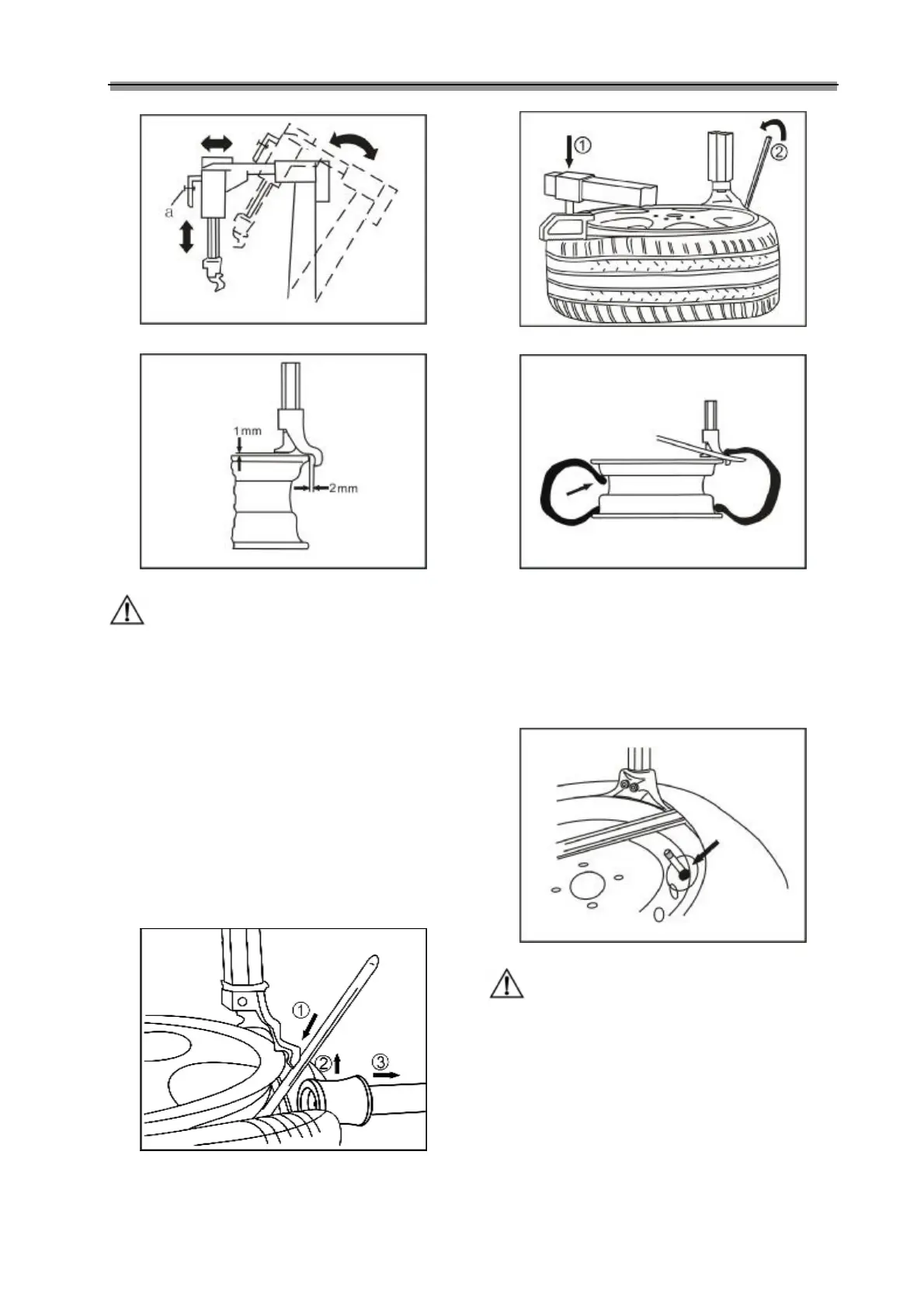 a

①

②

1mm

2mm

①

②

③