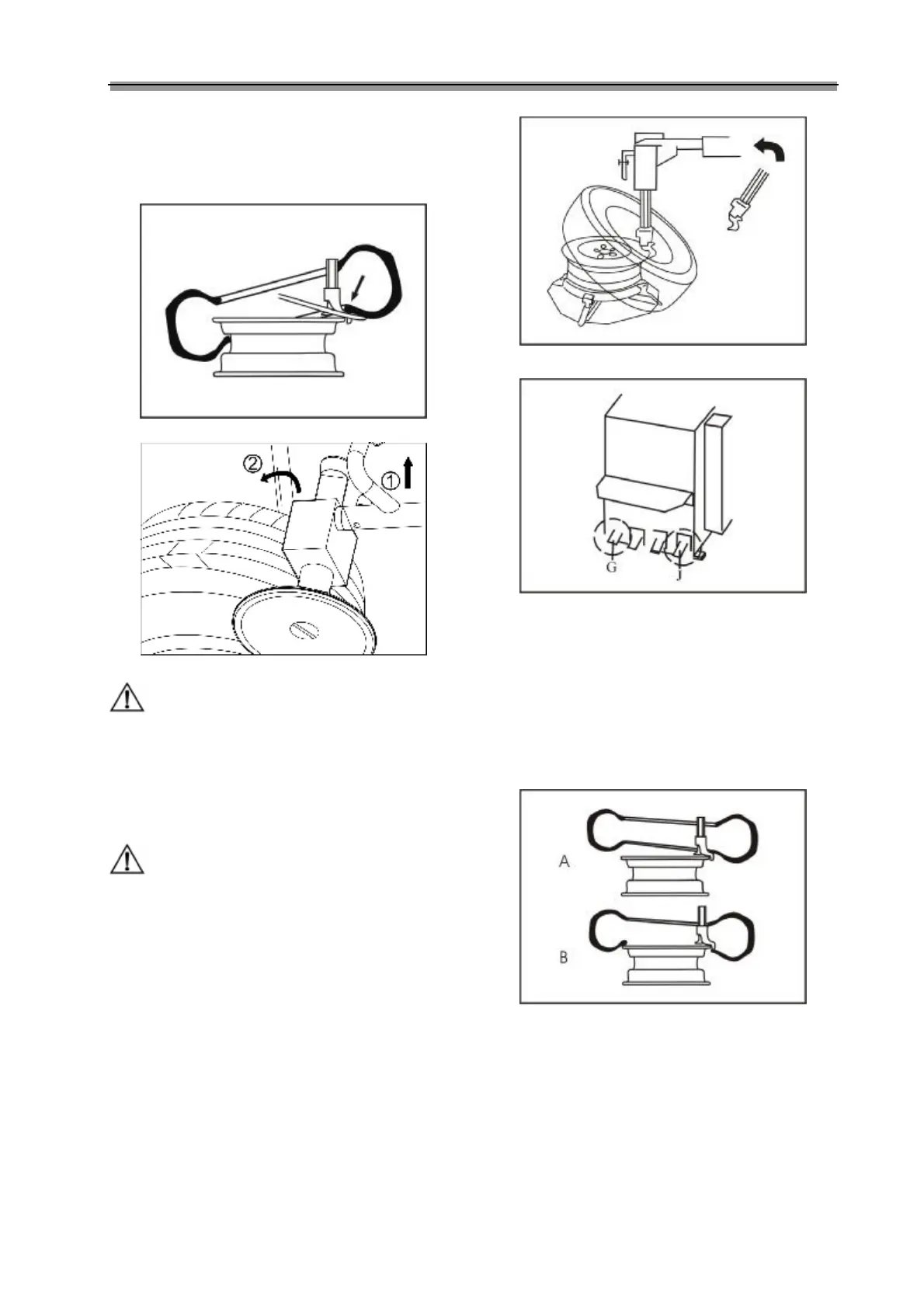 ②

①

G

J

A

B