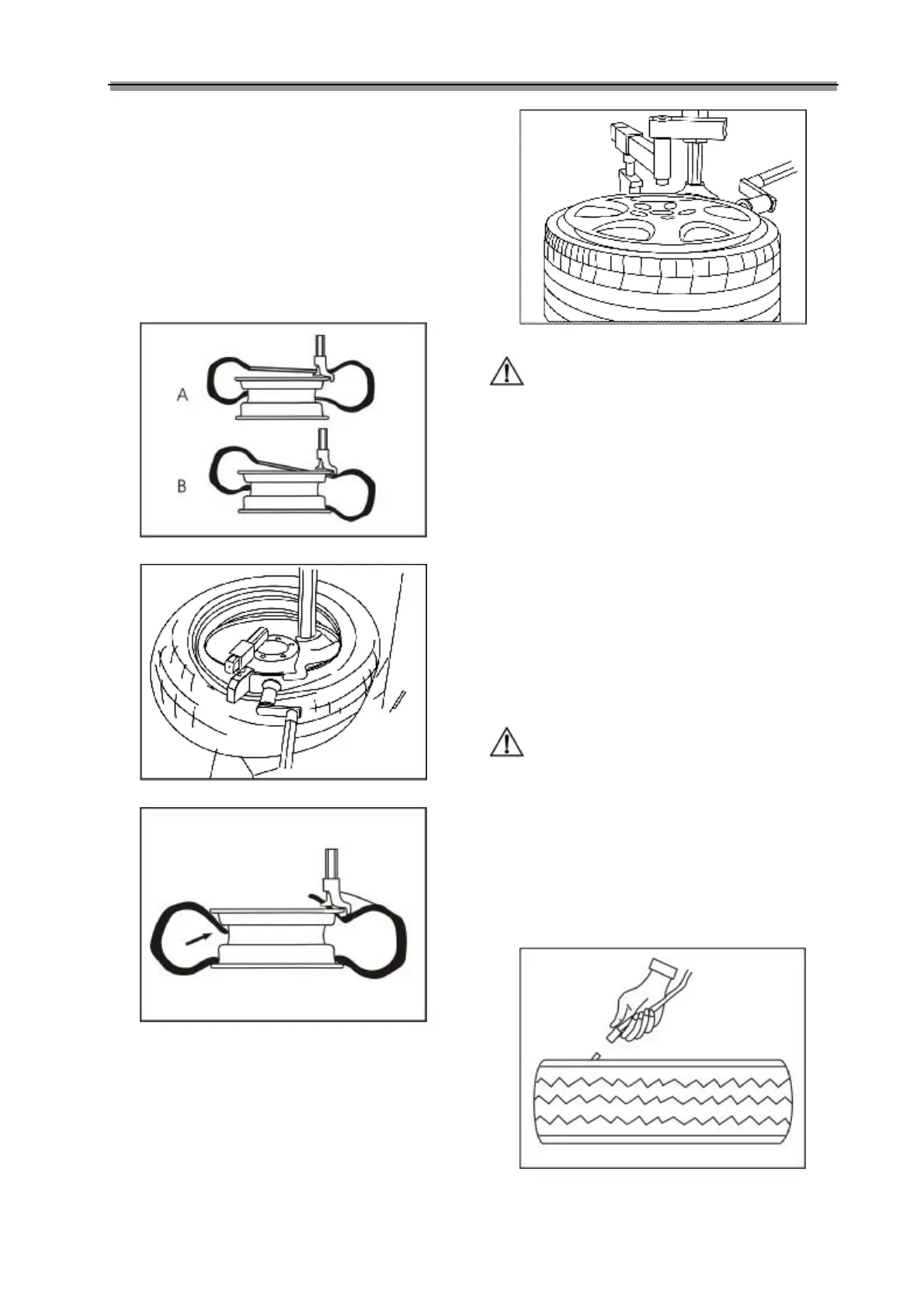 A

B