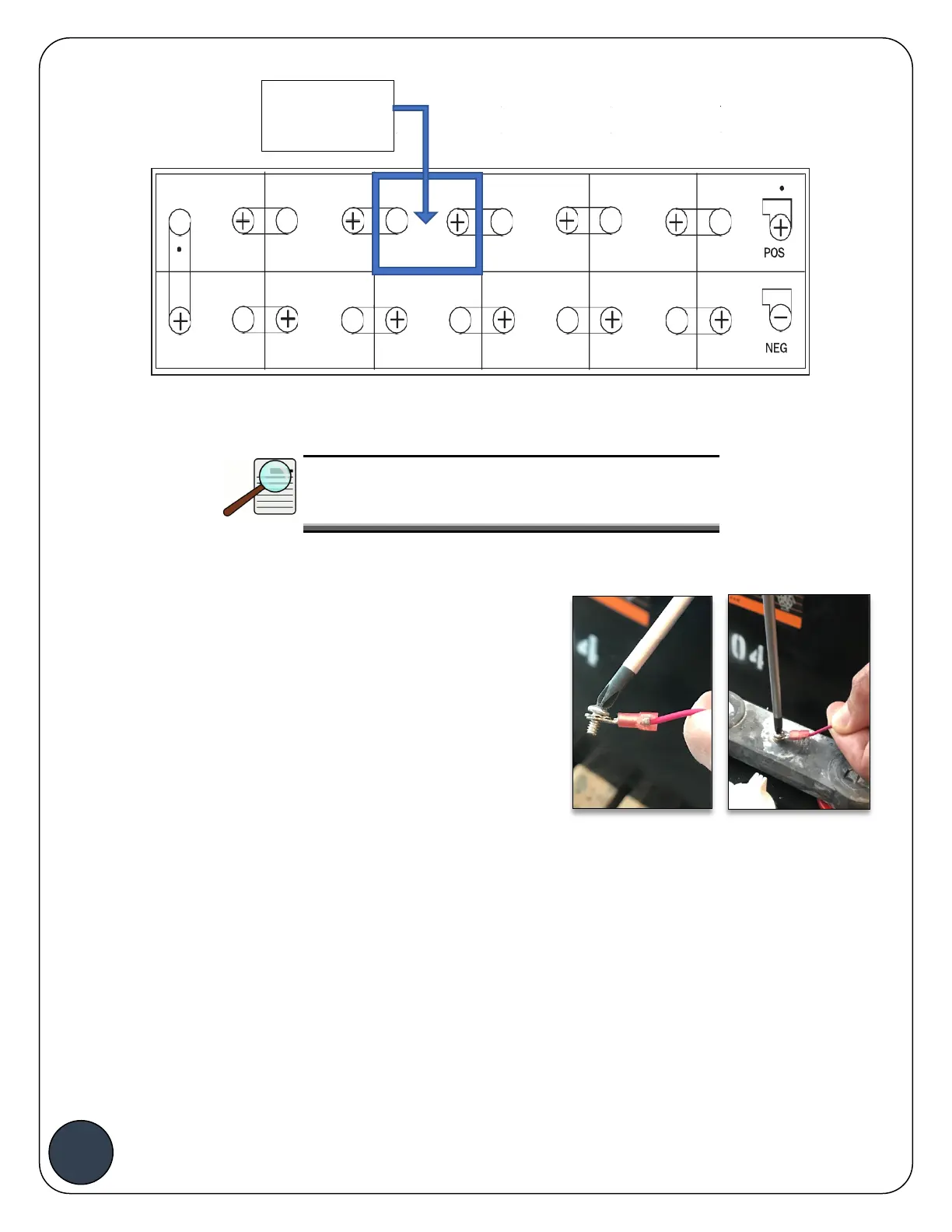 POS

NEG

4

04