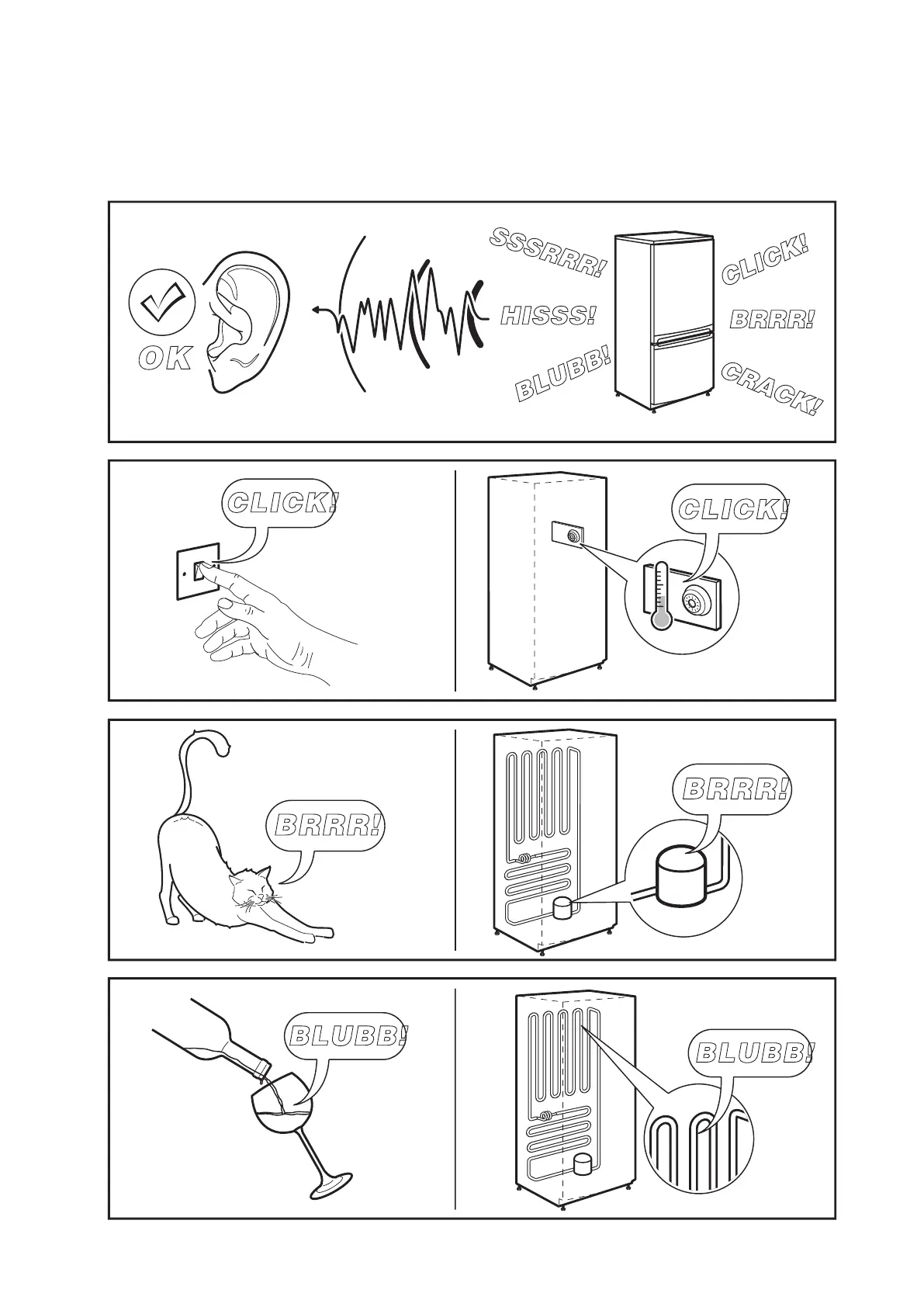 OK

SSSRRR!

HISSS!

BLUBB!

CLICK!

BRRR!

CRACK!

CLICK!

CLICK!

BRRR!

BRRR!

BLUBB!

BLUBB!