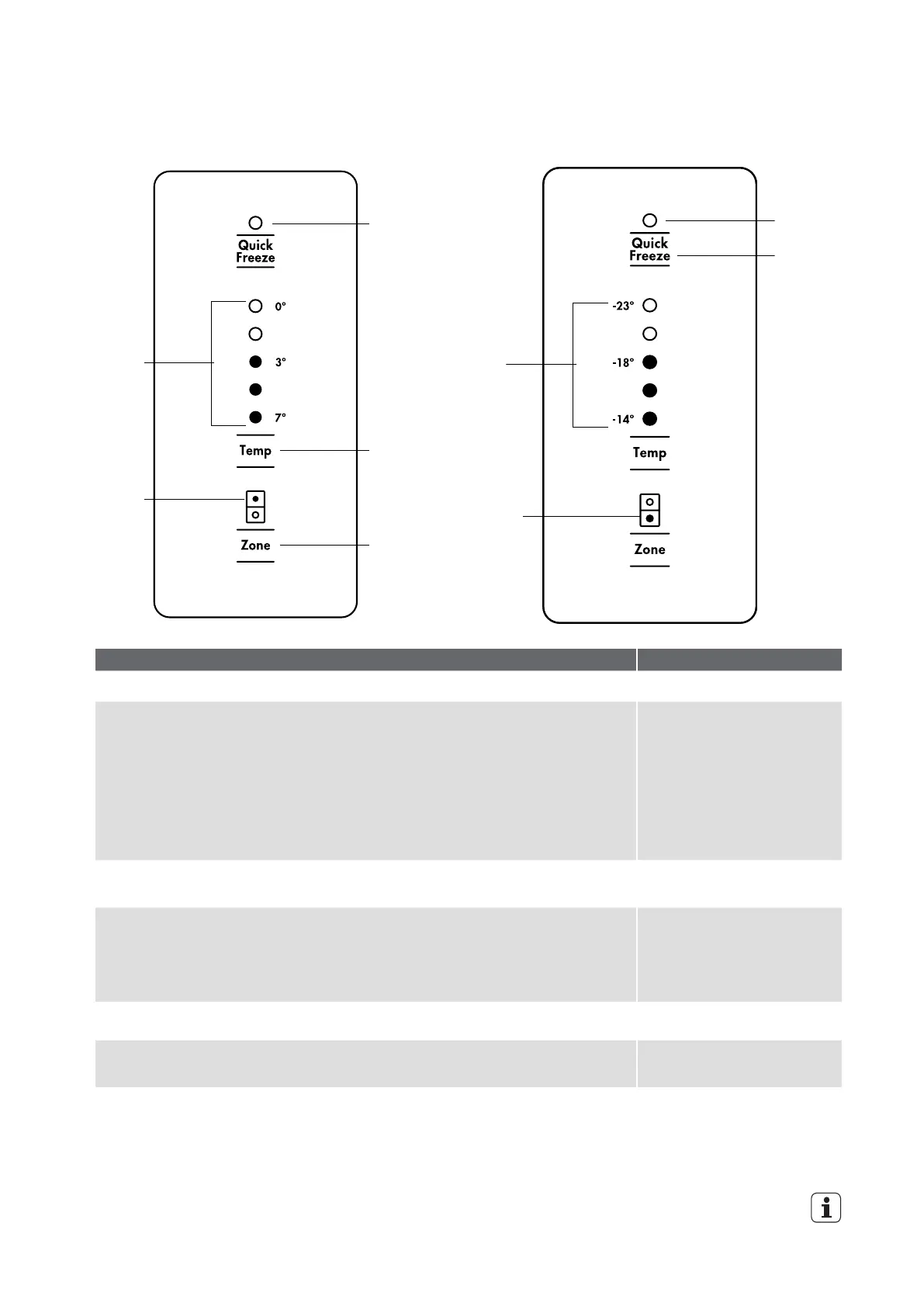 Quick Freeze

0°

3°

7°

Temp

Zone

Quick Freeze

-23°

-18°

-14°

Temp

Zone