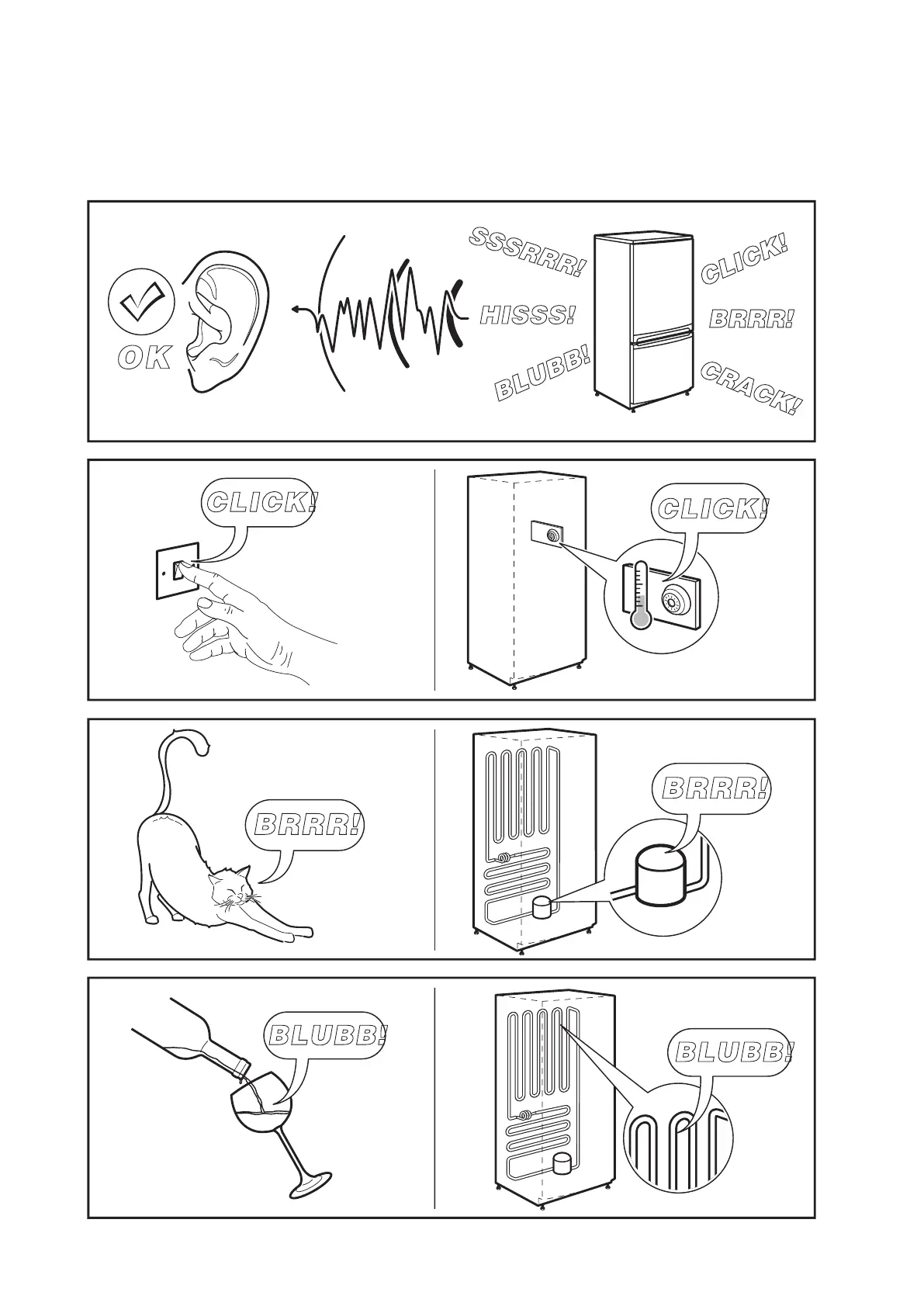 OK

SSSRRR!

HISSS!

BLUBB!

CLICK!

BRRR!

CRACK!

CLICK!

CLICK!

BRRR!

BRRR!

BLUBB!

BLUBB!