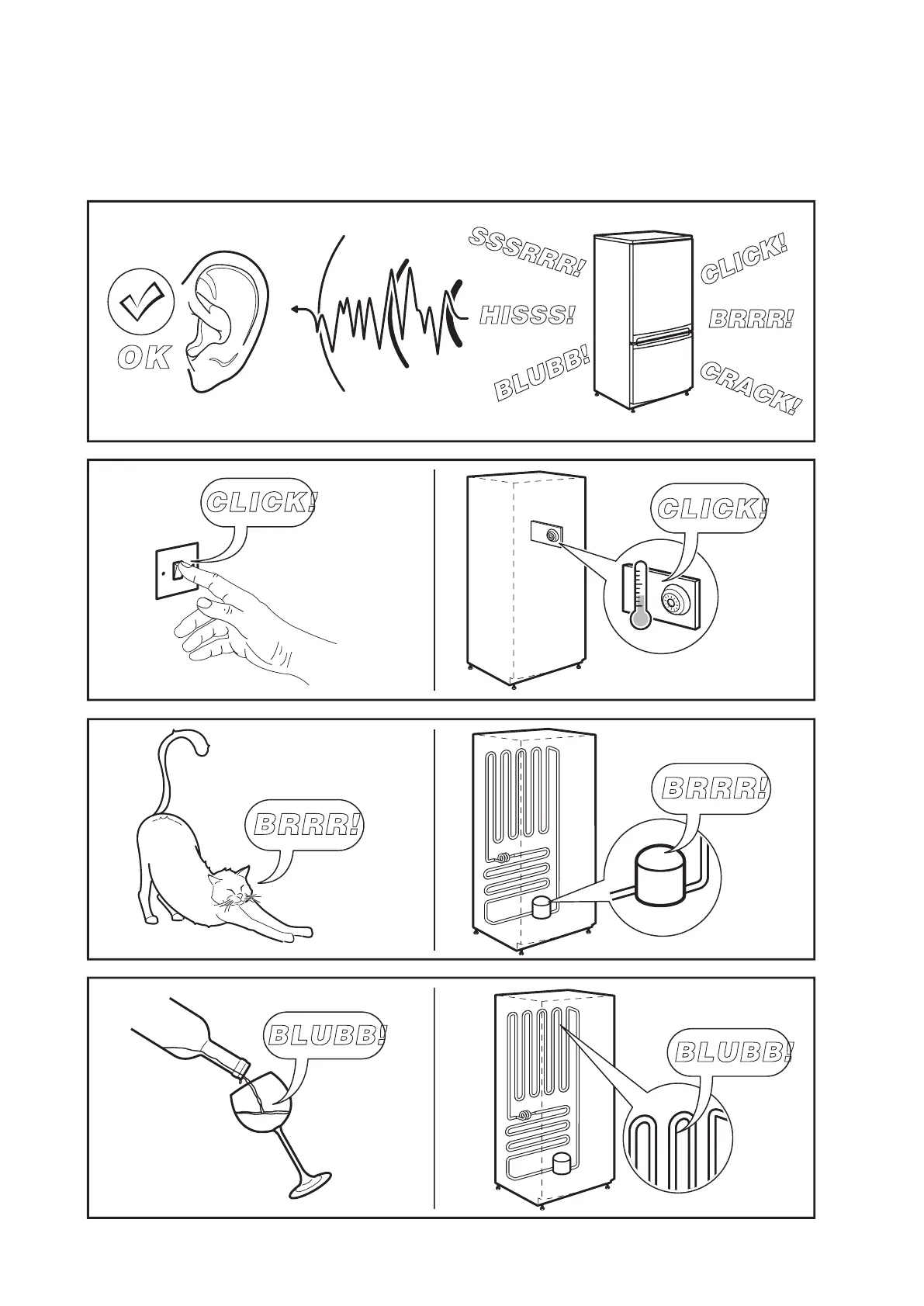 OK

SSSRRR!

HISSS!

BLUBB!

CLICK!

BRRR!

CRACK!

CLICK!

CLICK!

BRRR!

BRRR!

BLUBB!

BLUBB!