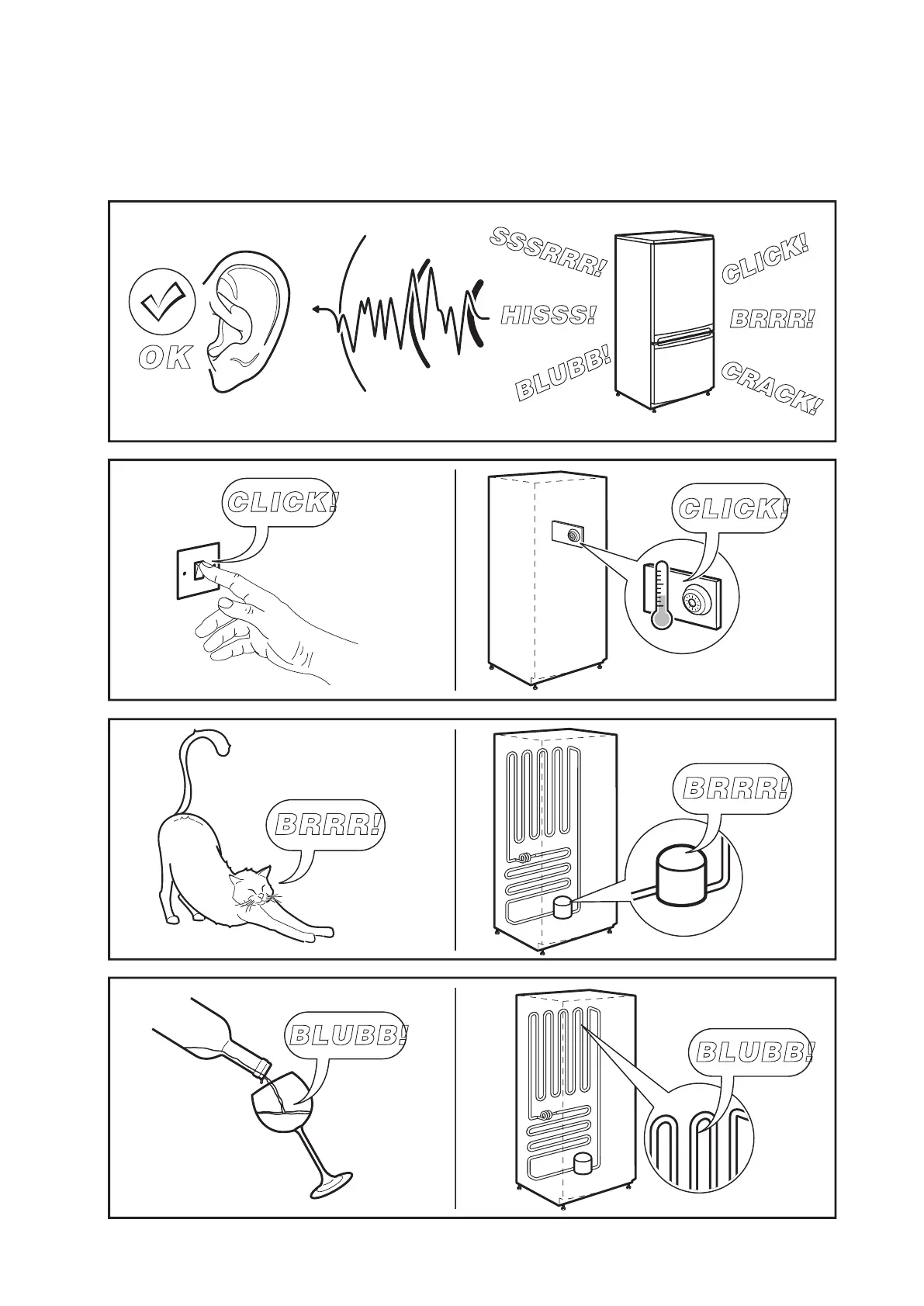 OK

SSSRRR!

HISSS!

BLUBB!

CLICK!

BRRR!

CRACK!

CLICK!

CLICK!

BRRR!

BRRR!

BLUBB!

BLUBB!