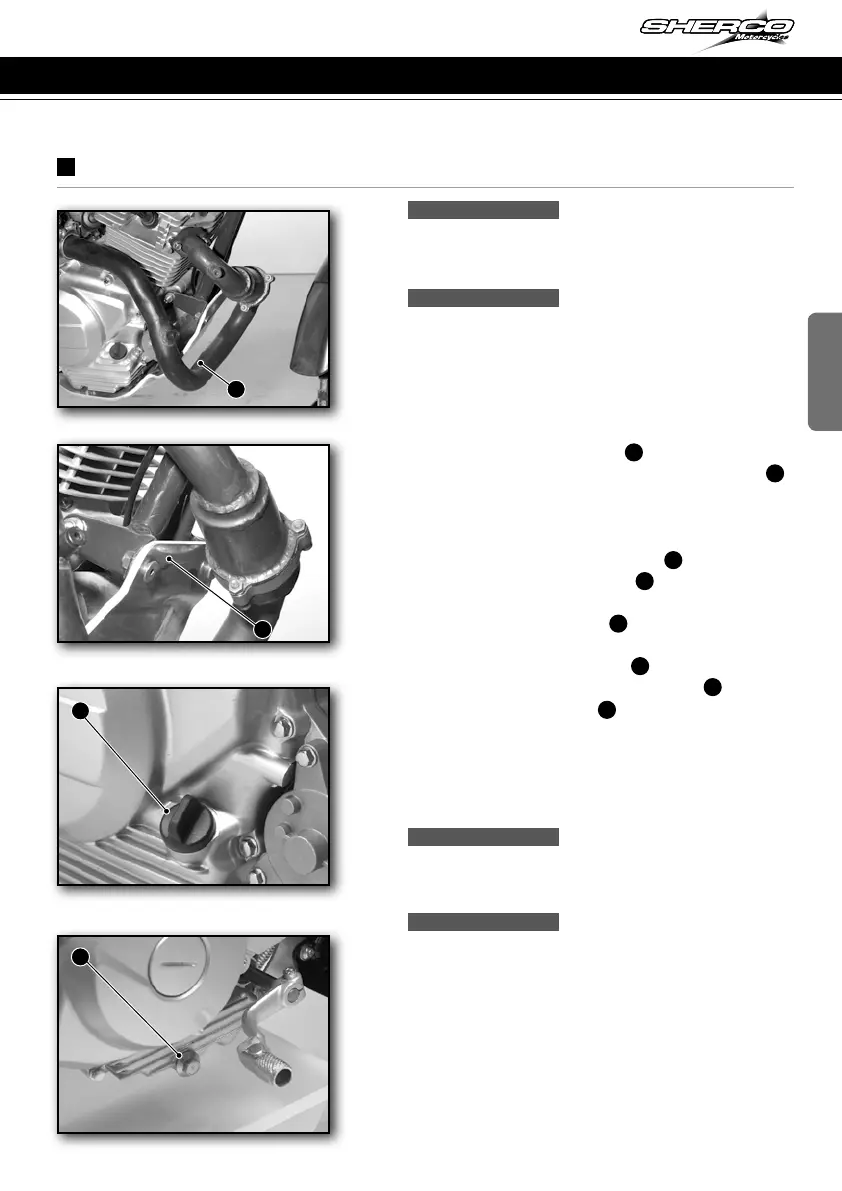 SHERCO Motorcycles